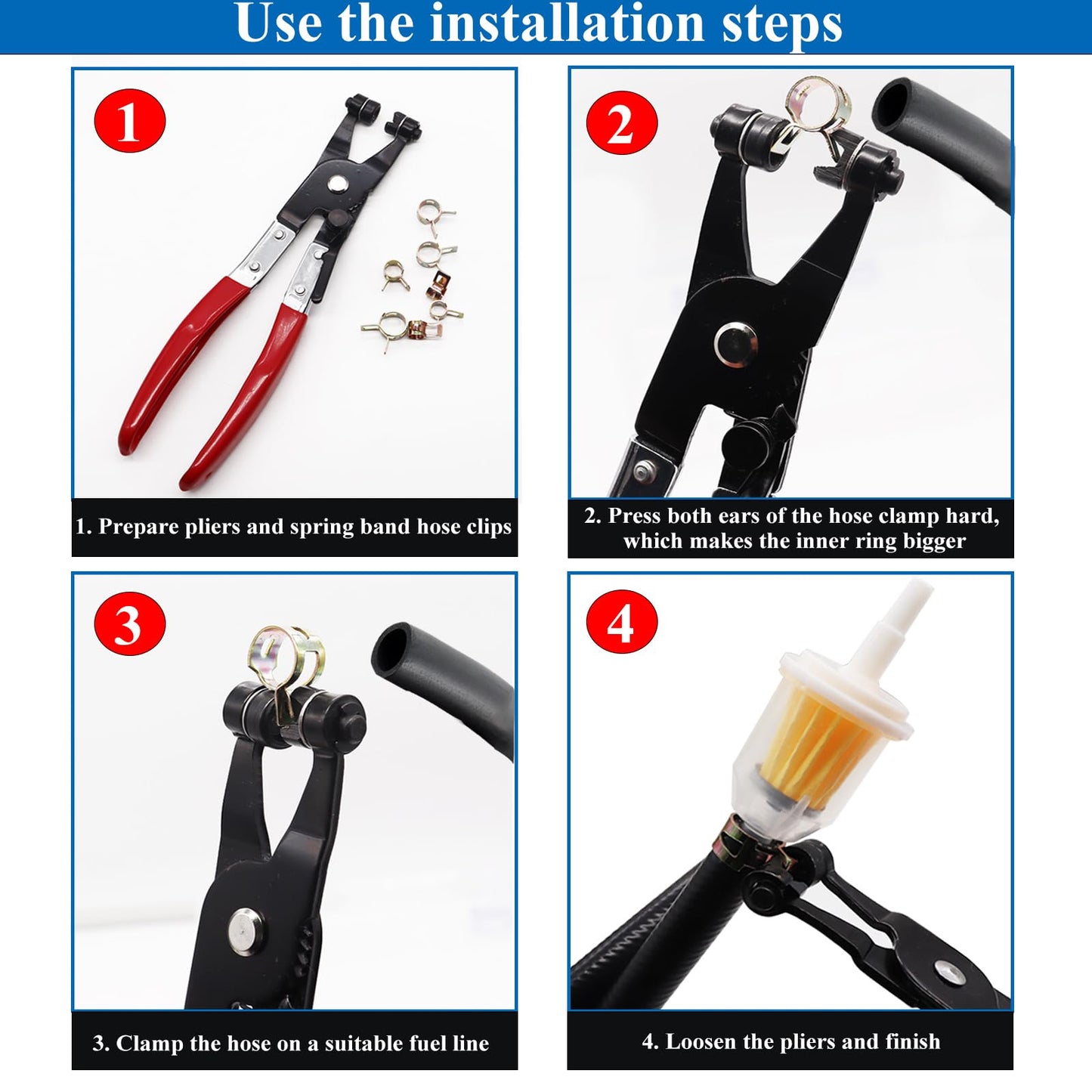 Use the installation steps

1

1. Prepare pliers and spring band hose clips

2

2. Press both ears of the hose clamp hard, which makes the inner ring bigger

3

3. Clamp the hose on a suitable fuel line

4

4. Loosen the pliers and finish