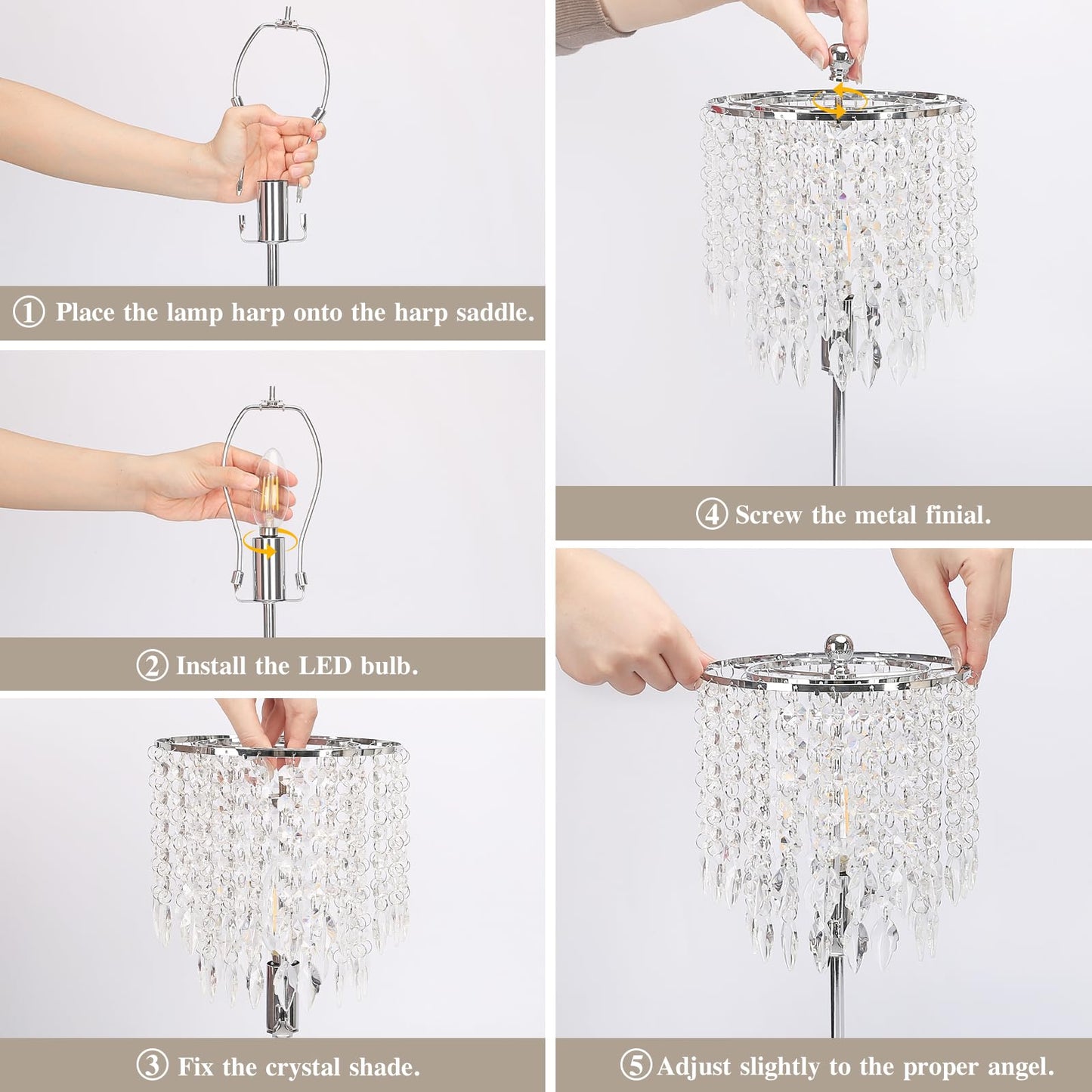 ① Place the lamp harp onto the harp saddle.

② Install the LED bulb.

③ Fix the crystal shade.

④ Screw the metal finial.

⑤ Adjust slightly to the proper angel.