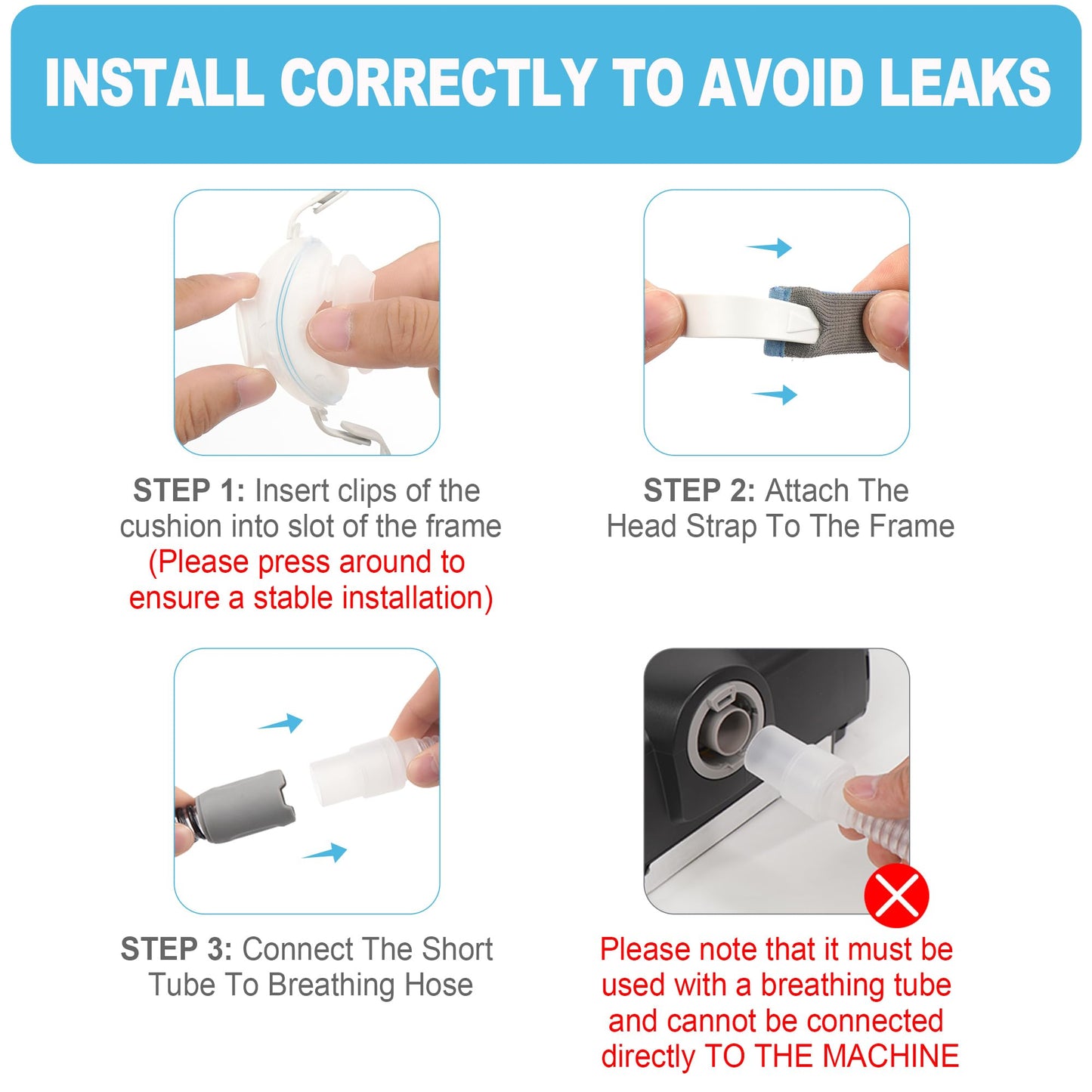 INSTALL CORRECTLY TO AVOID LEAKS

STEP 1: Insert clips of the cushion into slot of the frame (Please press around to ensure a stable installation)

STEP 2: Attach The Head Strap To The Frame

STEP 3: Connect The Short Tube To Breathing Hose

Please note that it must be used with a breathing tube and cannot be connected directly TO THE MACHINE