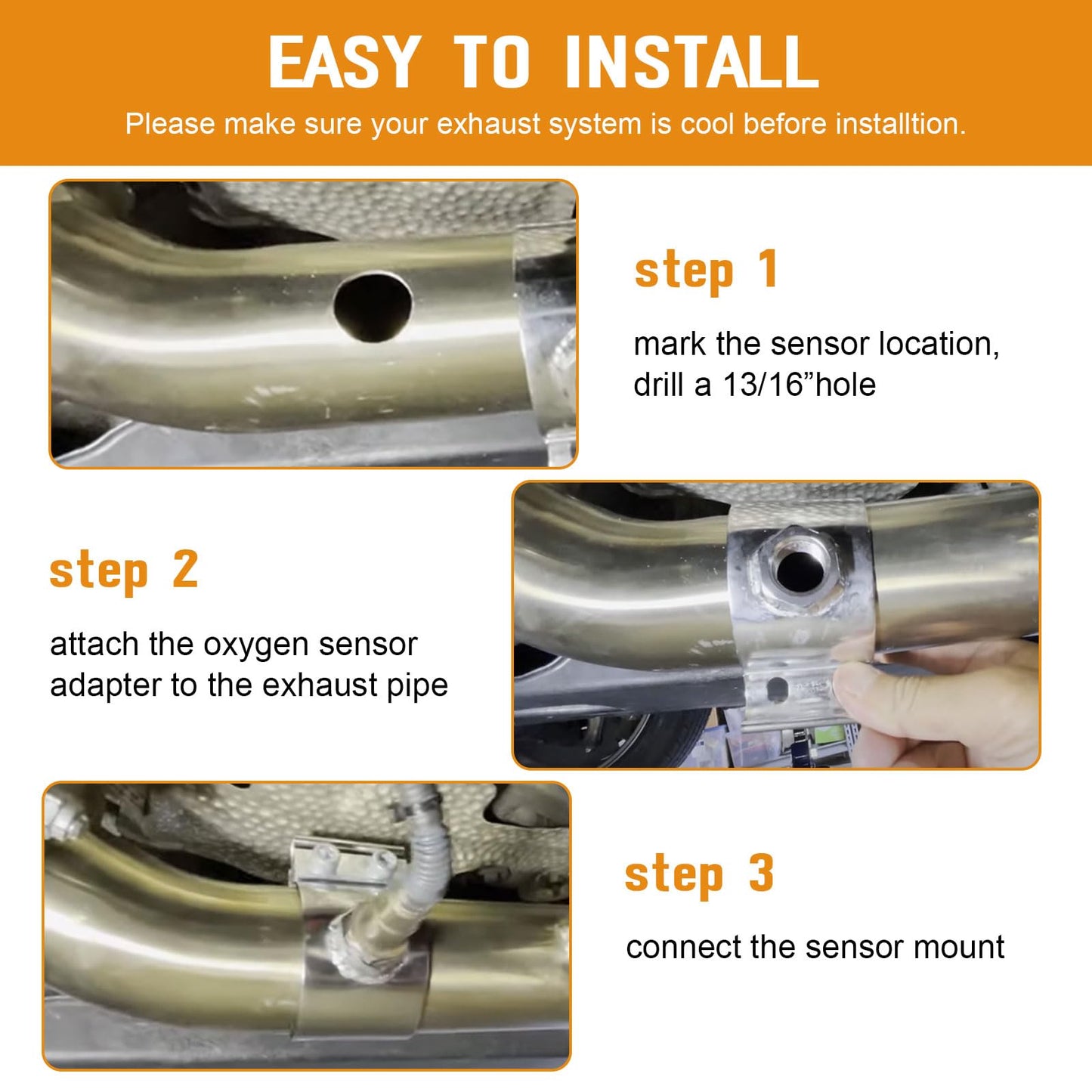 EASY TO INSTALL

Please make sure your exhaust system is cool before installtion.

step 1

mark the sensor location, drill a 13/16”hole

step 2

attach the oxygen sensor adapter to the exhaust pipe

step 3

connect the sensor mount