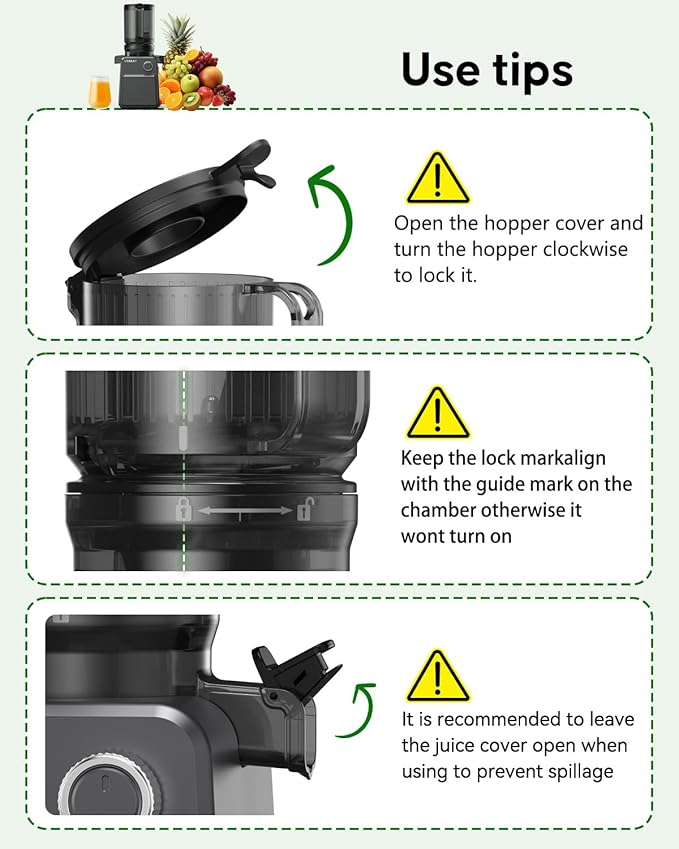 Use tips

Open the hopper cover and turn the hopper clockwise to lock it.

Keep the lock markalign with the guide mark on the chamber otherwise it wont turn on

It is recommended to leave the juice cover open when using to prevent spillage