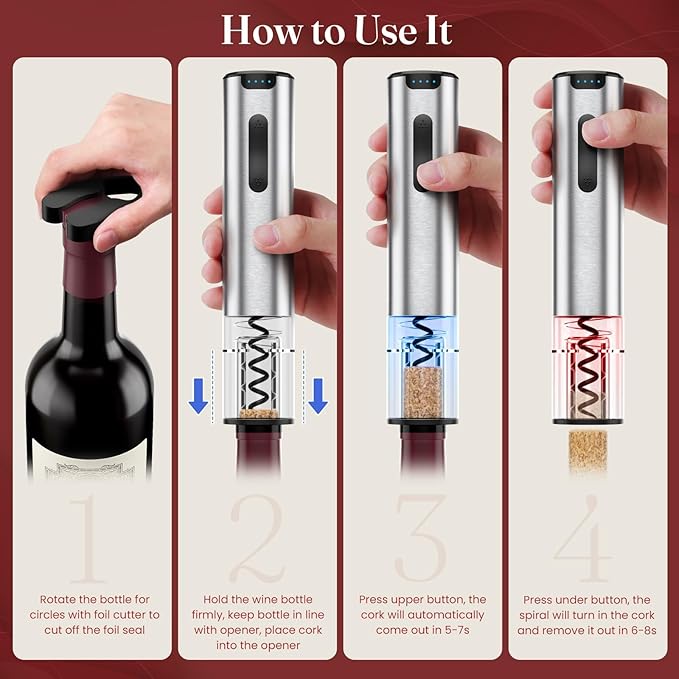 How to Use It

1

Rotate the bottle for circles with foil cutter to cut off the foil seal

2

Hold the wine bottle firmly, keep bottle in line with opener, place cork into the opener

3

Press upper button, the cork will automatically come out in 5-7s

4

Press under button, the spiral will turn in the cork and remove it out in 6-8s