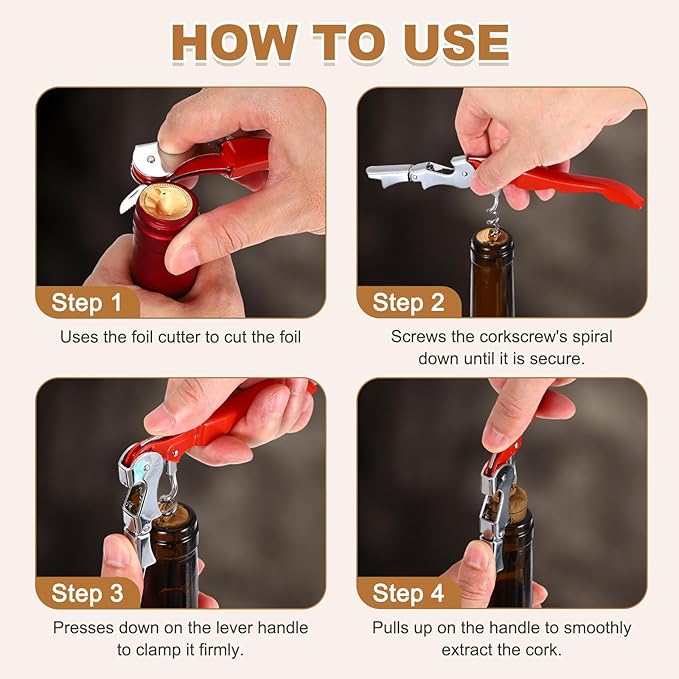 HOW TO USE

Step 1

Uses the foil cutter to cut the foil

Step 2

Screws the corkscrew's spiral down until it is secure.

Step 3

Presses down on the lever handle to clamp it firmly.

Step 4

Pulls up on the handle to smoothly extract the cork.