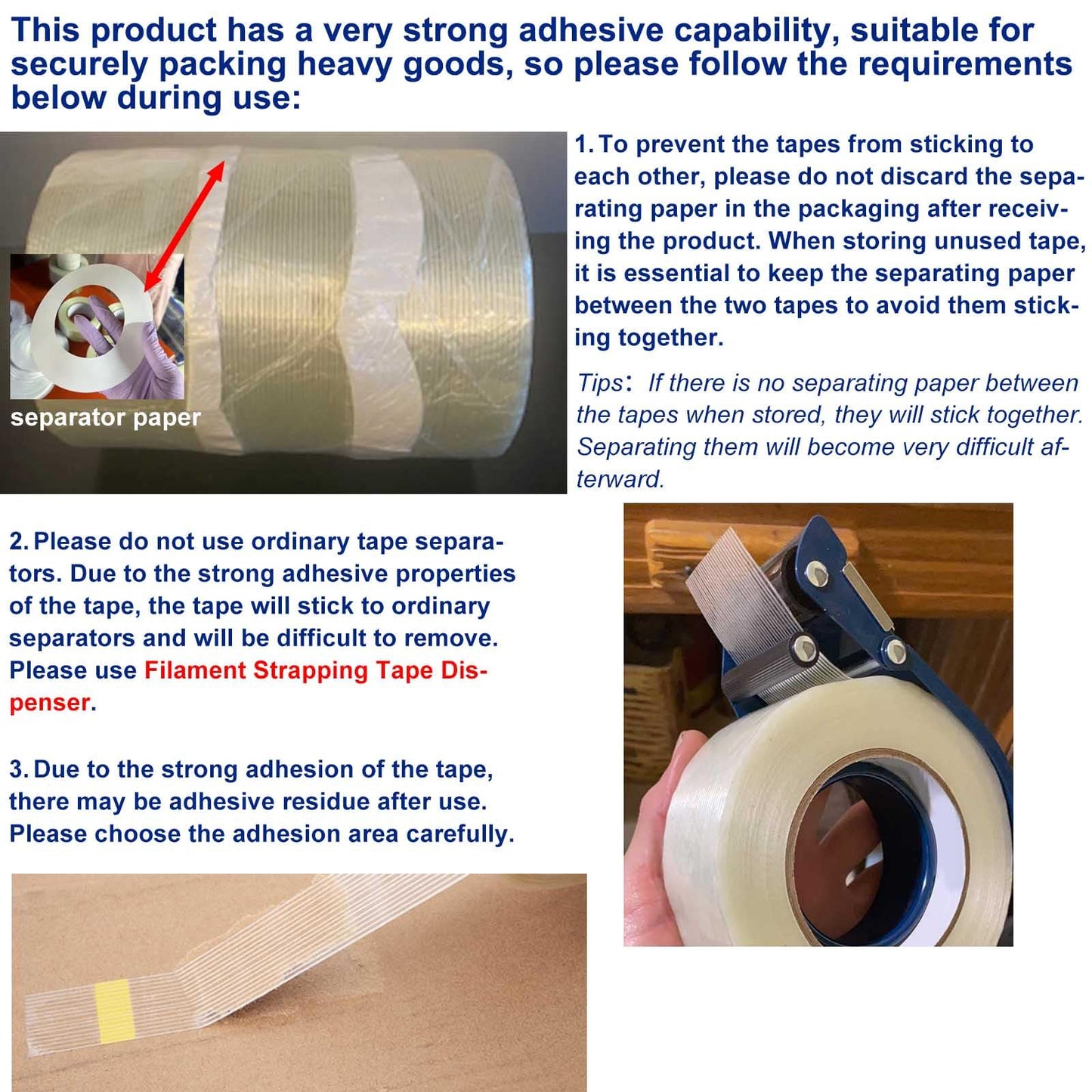 This product has a very strong adhesive capability, suitable for securely packing heavy goods, so please follow the requirements below during use:

separator paper

1. To prevent the tapes from sticking to each other, please do not discard the separating paper in the packaging after receiving the product. When storing unused tape, it is essential to keep the separating paper between the two tapes to avoid them sticking together.

Tips: If there is no separating paper between the tapes when stored, they will stick together. Separating them will become very difficult afterward.

2. Please do not use ordinary tape separators. Due to the strong adhesive properties of the tape, the tape will stick to ordinary separators and will be difficult to remove. Please use Filament Strapping Tape Dispenser.

3. Due to the strong adhesion of the tape, there may be adhesive residue after use. Please choose the adhesion area carefully.