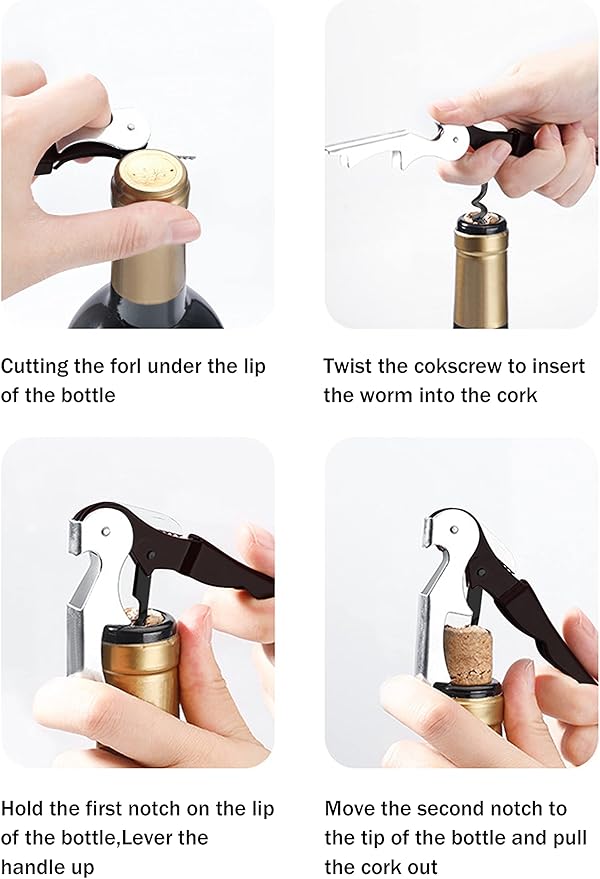 Cutting the forl under the lip of the bottle

Twist the cokscrew to insert the worm into the cork

Hold the first notch on the lip of the bottle,Lever the handle up

Move the second notch to the tip of the bottle and pull the cork out