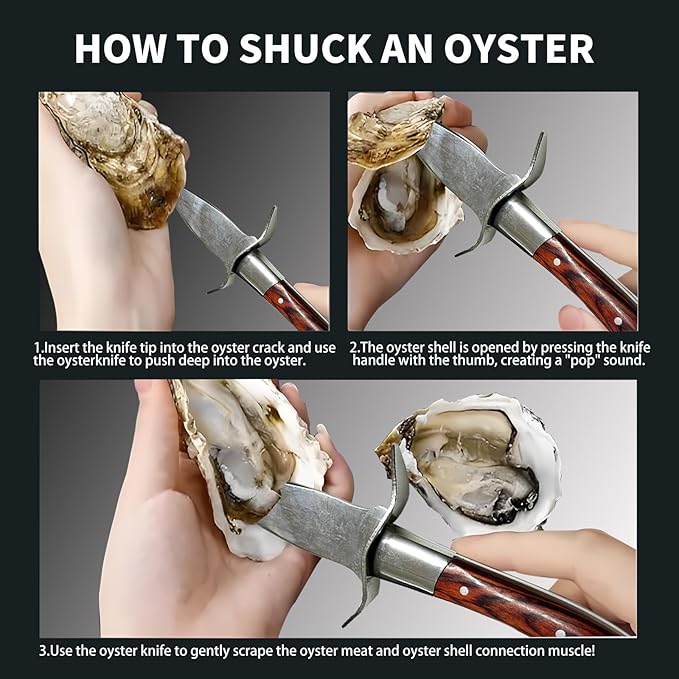 HOW TO SHUCK AN OYSTER

1.Insert the knife tip into the oyster crack and use the oysterknife to push deep into the oyster.

2.The oyster shell is opened by pressing the knife handle with the thumb, creating a "pop" sound.

3.Use the oyster knife to gently scrape the oyster meat and oyster shell connection muscle!