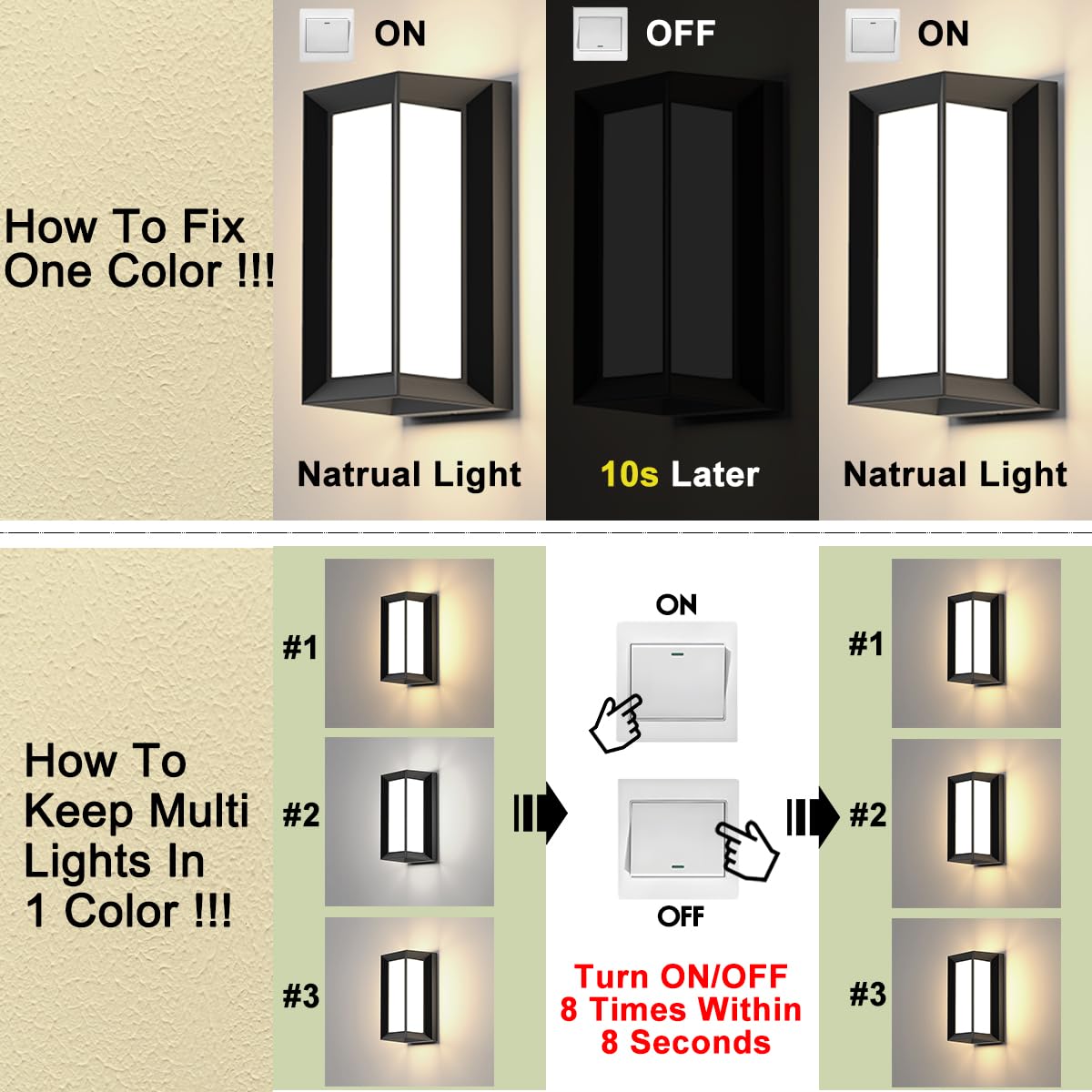 How To Fix One Color !!!

ON

Natrual Light

OFF

10s Later

ON

Natrual Light

How To Keep Multi Lights In 1 Color !!!

#1

#2

#3

ON

OFF

Turn ON/OFF 8 Times Within 8 Seconds

#1

#2

#3