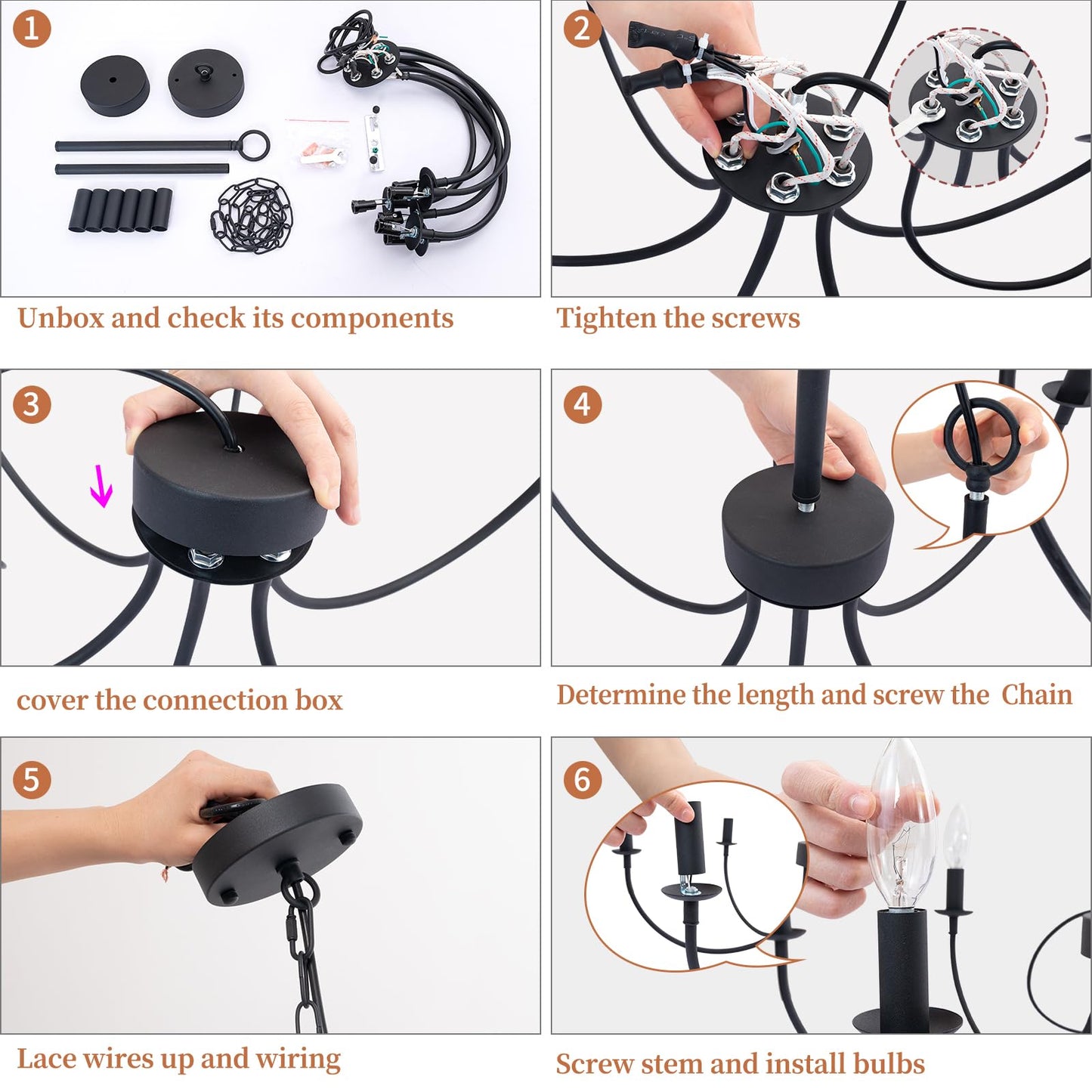 1
Unbox and check its components

2
Tighten the screws

3
cover the connection box

4
Determine the length and screw the Chain

5
Lace wires up and wiring

6
Screw stem and install bulbs