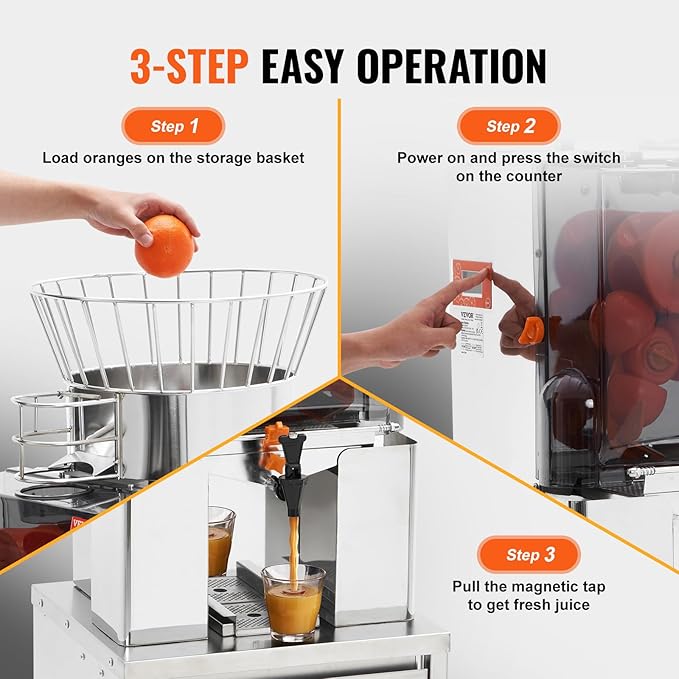 3-STEP EASY OPERATION

Step 1

Load oranges on the storage basket

Step 2

Power on and press the switch on the counter

VEVOR

Step 3

Pull the magnetic tap to get fresh juice