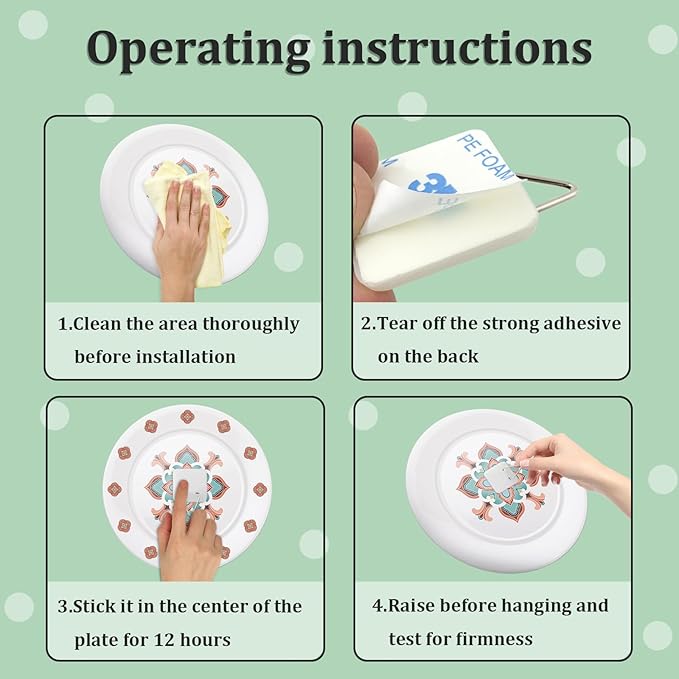 Operating instructions

PE FOAM

3M

1.Clean the area thoroughly before installation

2.Tear off the strong adhesive on the back

3.Stick it in the center of the plate for 12 hours

4.Raise before hanging and test for firmness