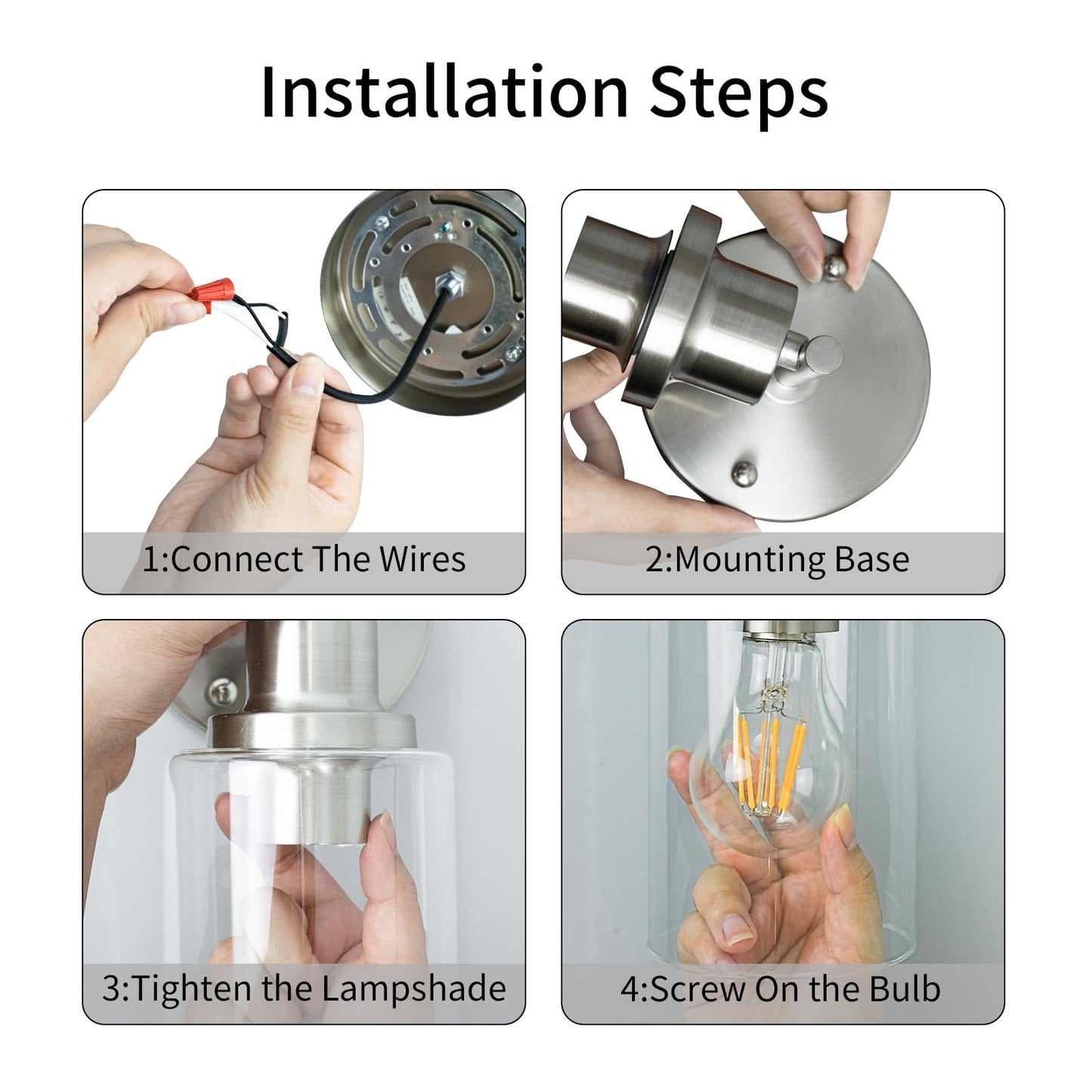 Installation Steps

1:Connect The Wires

2:Mounting Base

3:Tighten the Lampshade

4:Screw On the Bulb