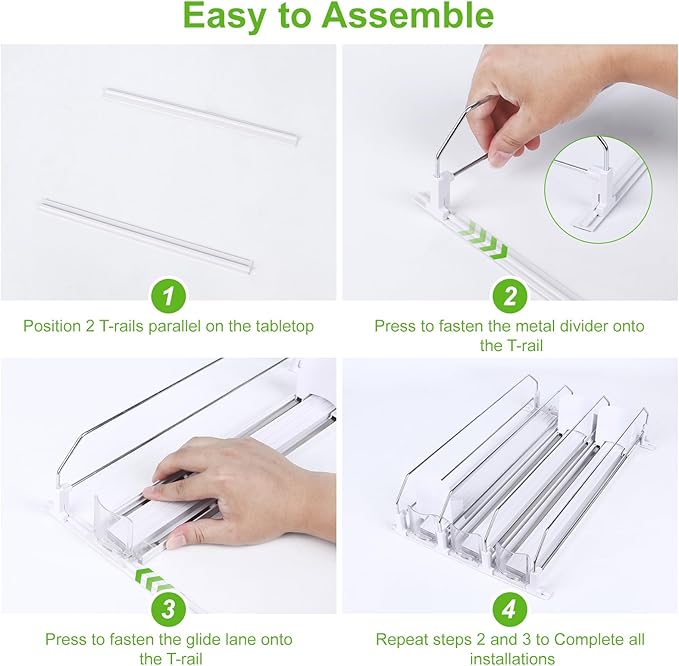 Easy to Assemble

1

Position 2 T-rails parallel on the tabletop

2

Press to fasten the metal divider onto the T-rail

3

Press to fasten the glide lane onto the T-rail

4

Repeat steps 2 and 3 to Complete all installations