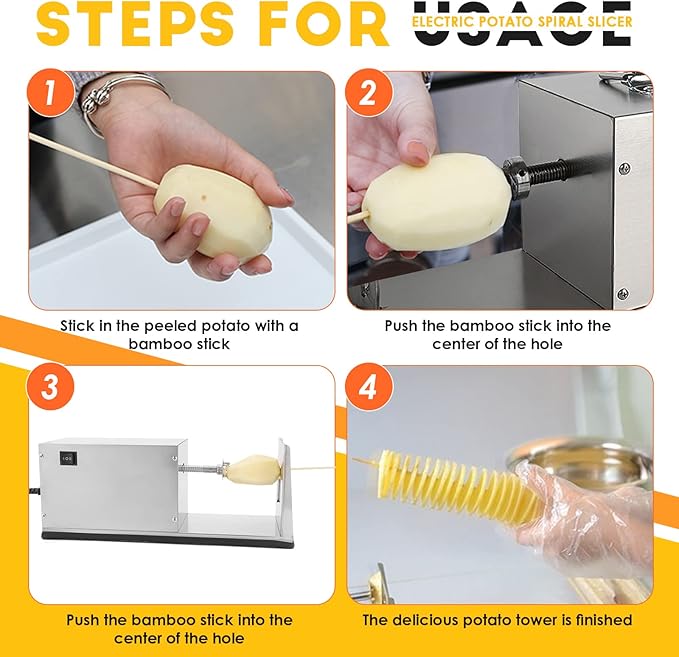 STEPS FOR USAGE
ELECTRIC POTATO SPIRAL SLICER

1
Stick in the peeled potato with a bamboo stick

2
Push the bamboo stick into the center of the hole

3
Push the bamboo stick into the center of the hole

4
The delicious potato tower is finished