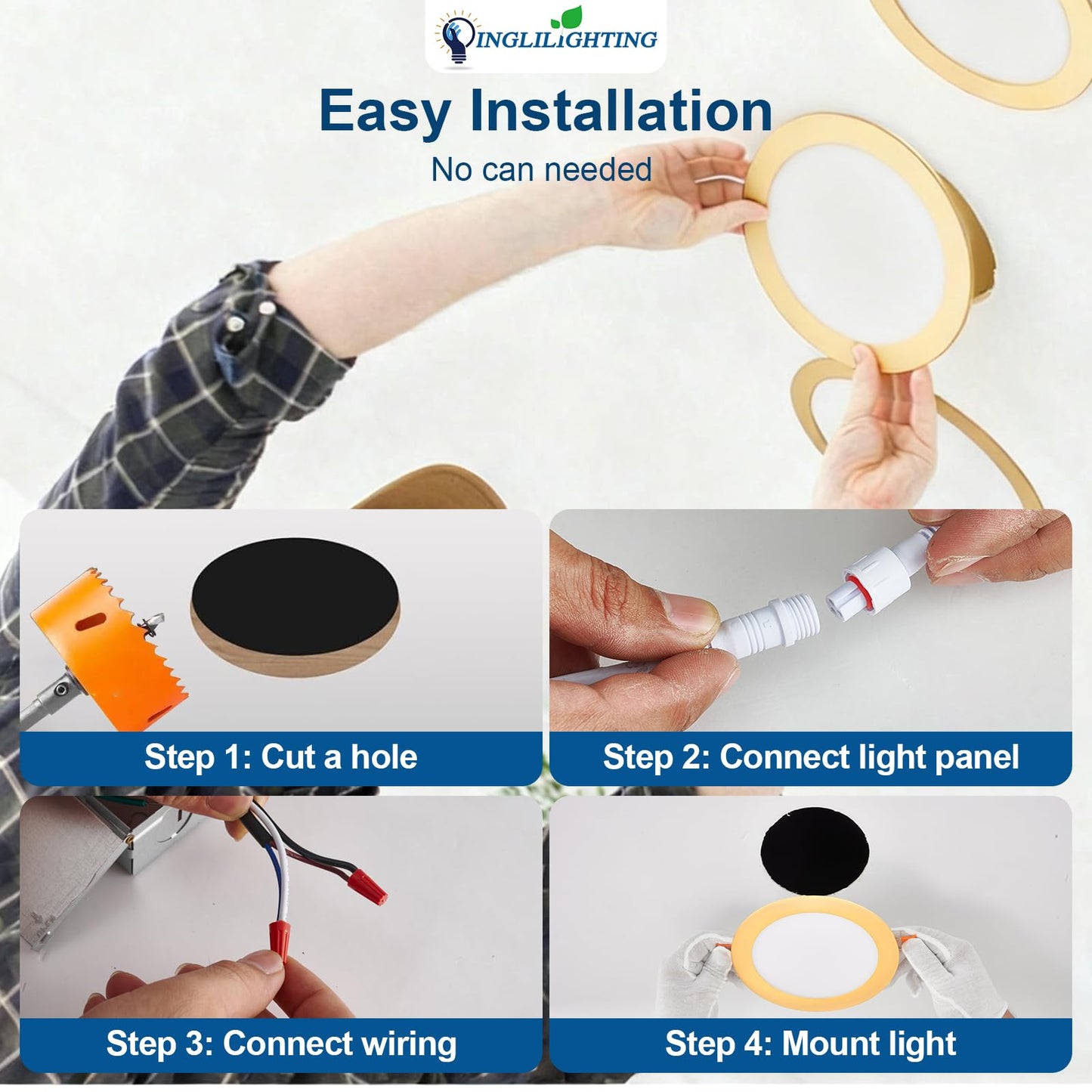 INGLILIGHTING

Easy Installation

No can needed

Step 1: Cut a hole

Step 2: Connect light panel

Step 3: Connect wiring

Step 4: Mount light