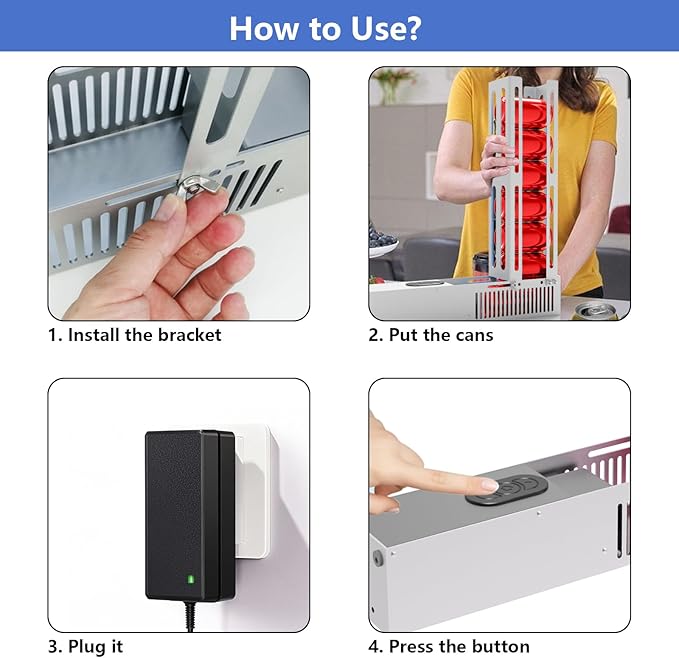 How to Use?

1. Install the bracket

2. Put the cans

3. Plug it

4. Press the button