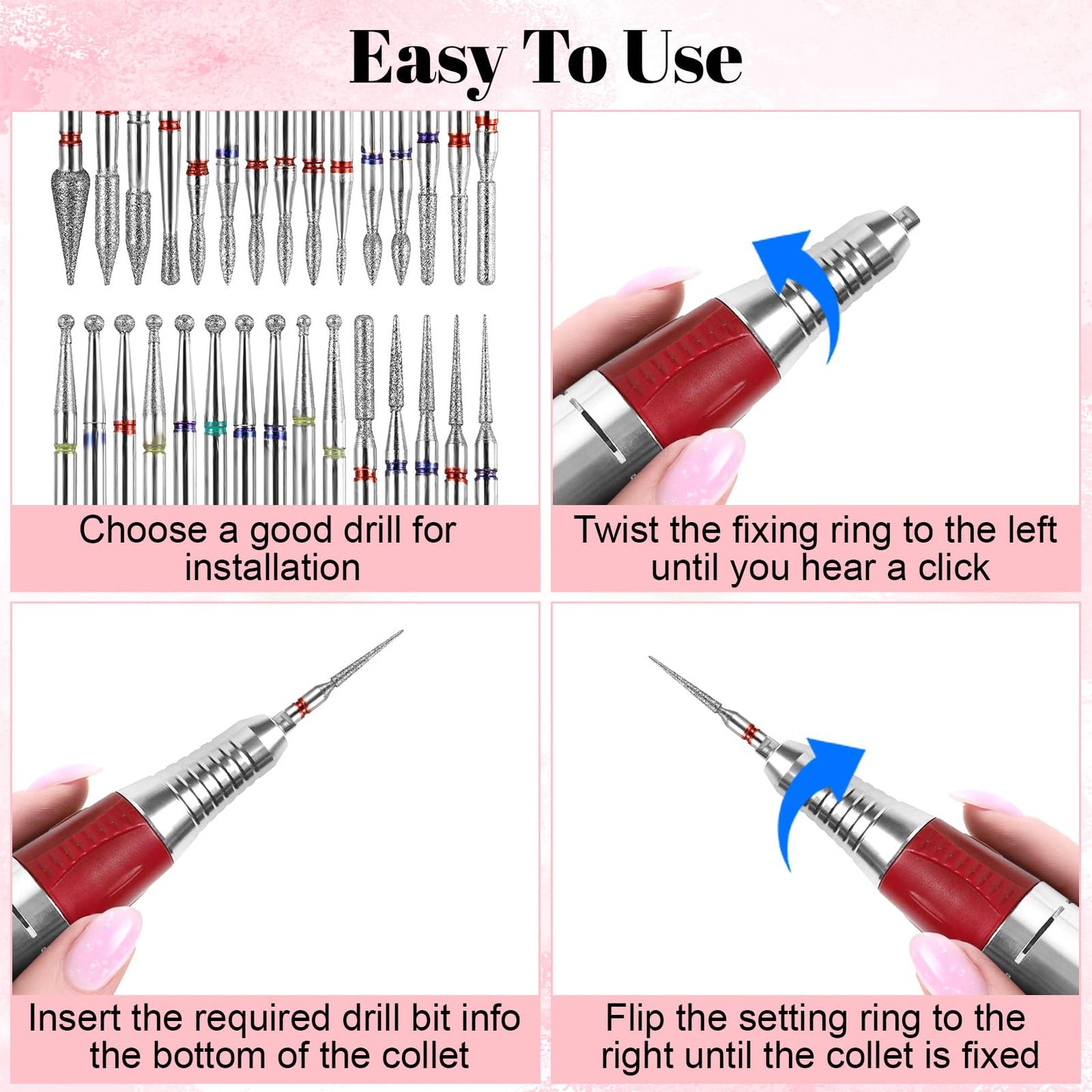 Easy To Use

Choose a good drill for installation

Twist the fixing ring to the left until you hear a click

Insert the required drill bit info the bottom of the collet

Flip the setting ring to the right until the collet is fixed