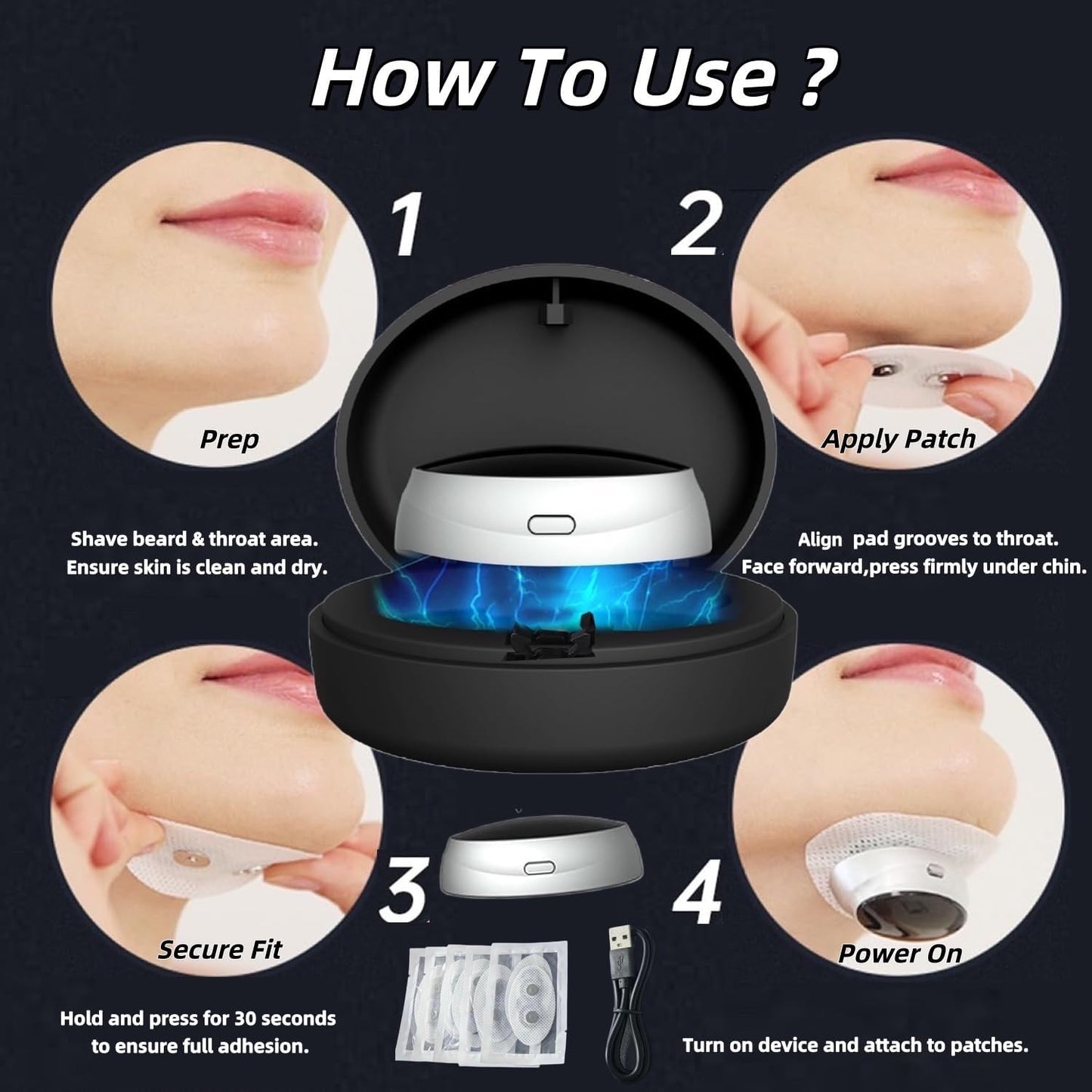 How To Use ?

1

Prep

Shave beard & throat area.
Ensure skin is clean and dry.

2

Apply Patch

Align pad grooves to throat.
Face forward,press firmly under chin.

3

Secure Fit

Hold and press for 30 seconds
to ensure full adhesion.

4

Power On

Turn on device and attach to patches.