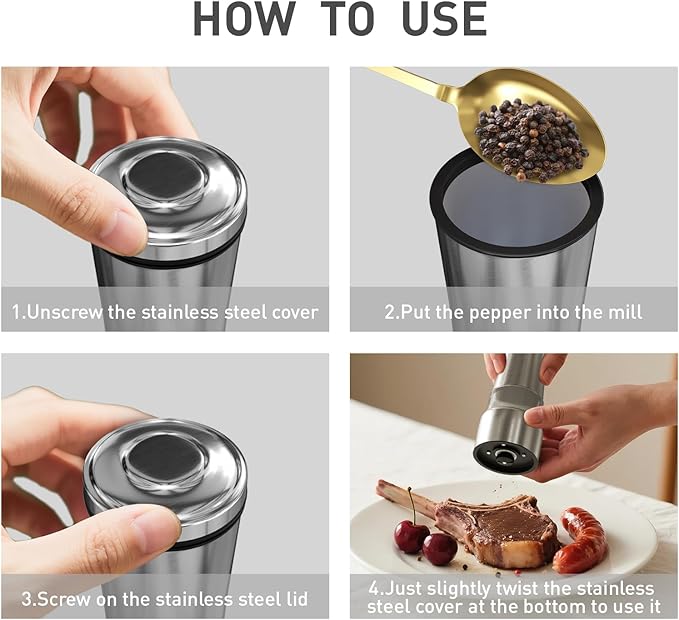 HOW TO USE

1.Unscrew the stainless steel cover

2.Put the pepper into the mill

3.Screw on the stainless steel lid

4.Just slightly twist the stainless steel cover at the bottom to use it