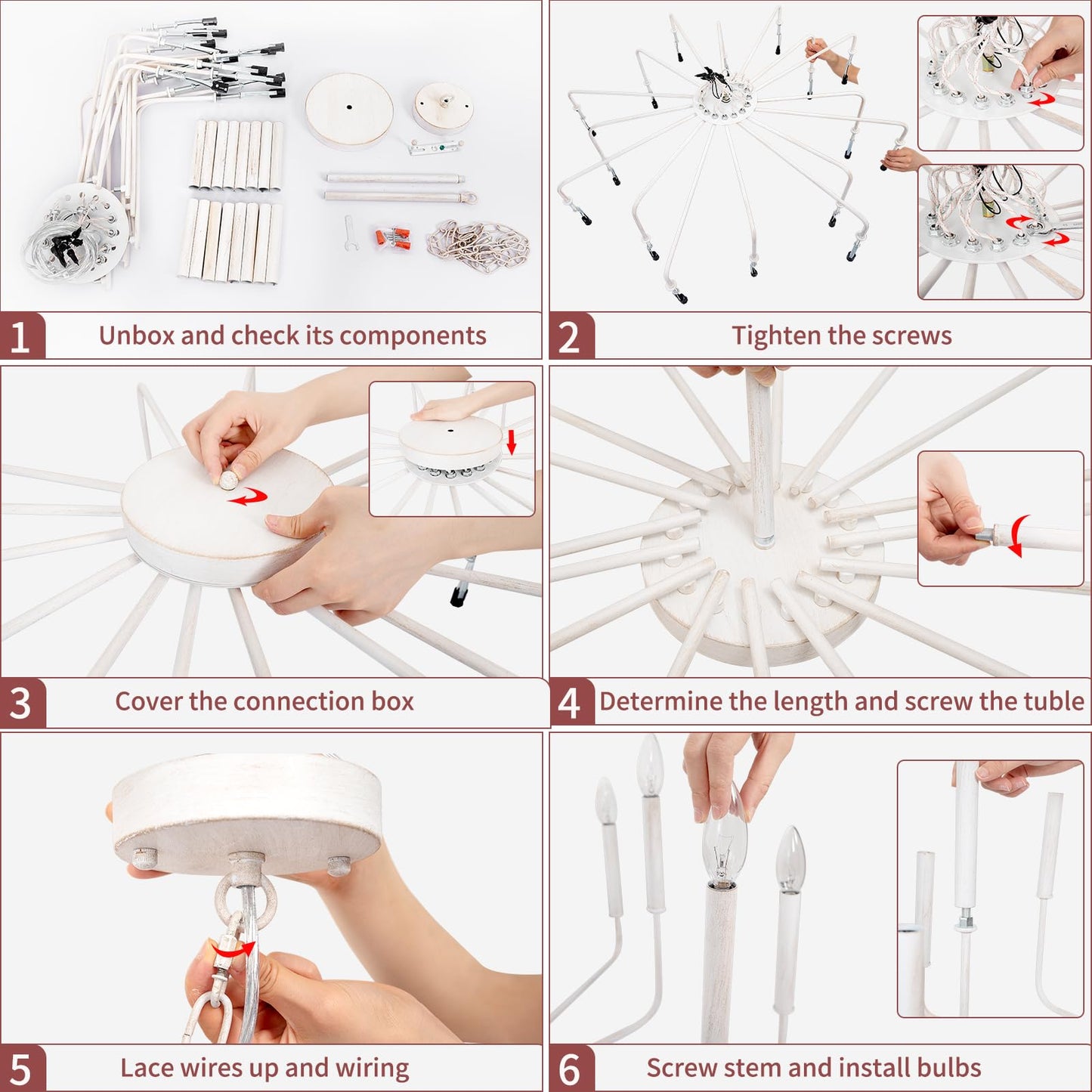 1 Unbox and check its components

2 Tighten the screws

3 Cover the connection box

4 Determine the length and screw the tuble

5 Lace wires up and wiring

6 Screw stem and install bulbs