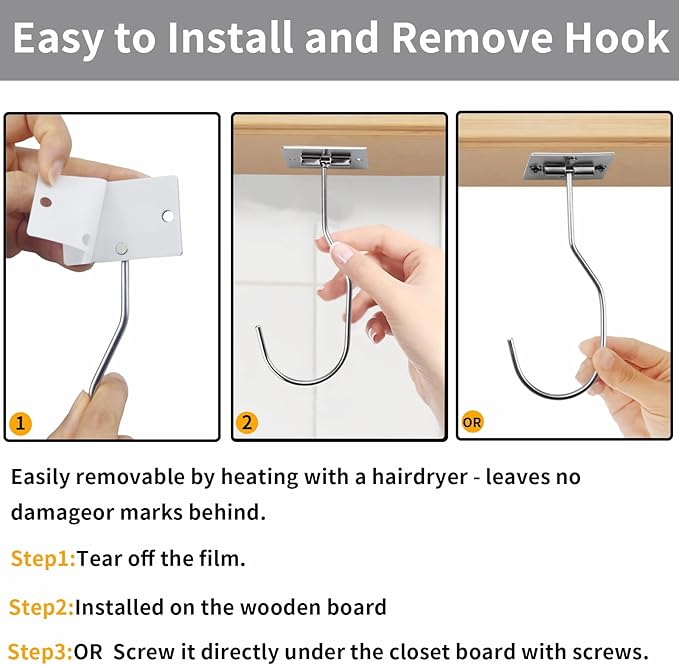 Easy to Install and Remove Hook

1

2

OR

Easily removable by heating with a hairdryer - leaves no damageor marks behind.

Step1:Tear off the film.

Step2:Installed on the wooden board

Step3:OR Screw it directly under the closet board with screws.