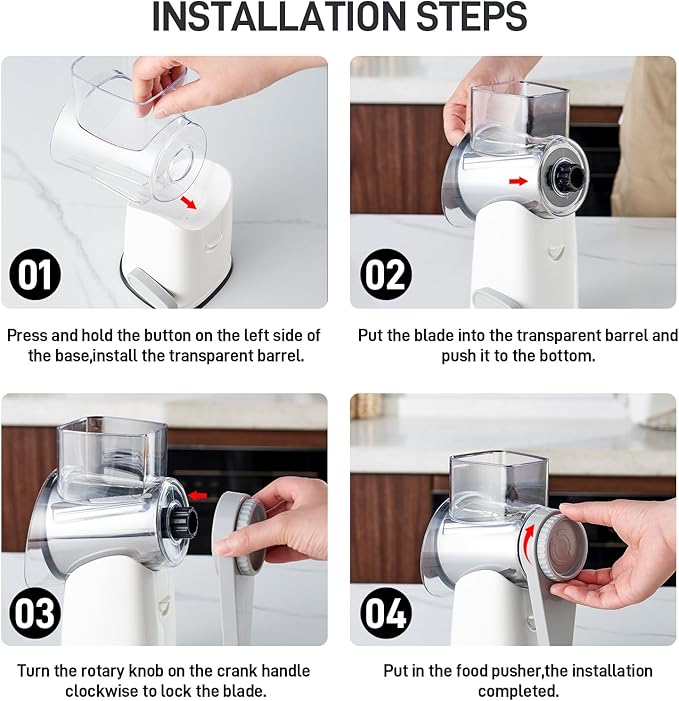 INSTALLATION STEPS

01

Press and hold the button on the left side of the base,install the transparent barrel.

02

Put the blade into the transparent barrel and push it to the bottom.

03

Turn the rotary knob on the crank handle clockwise to lock the blade.

04

Put in the food pusher,the installation completed.