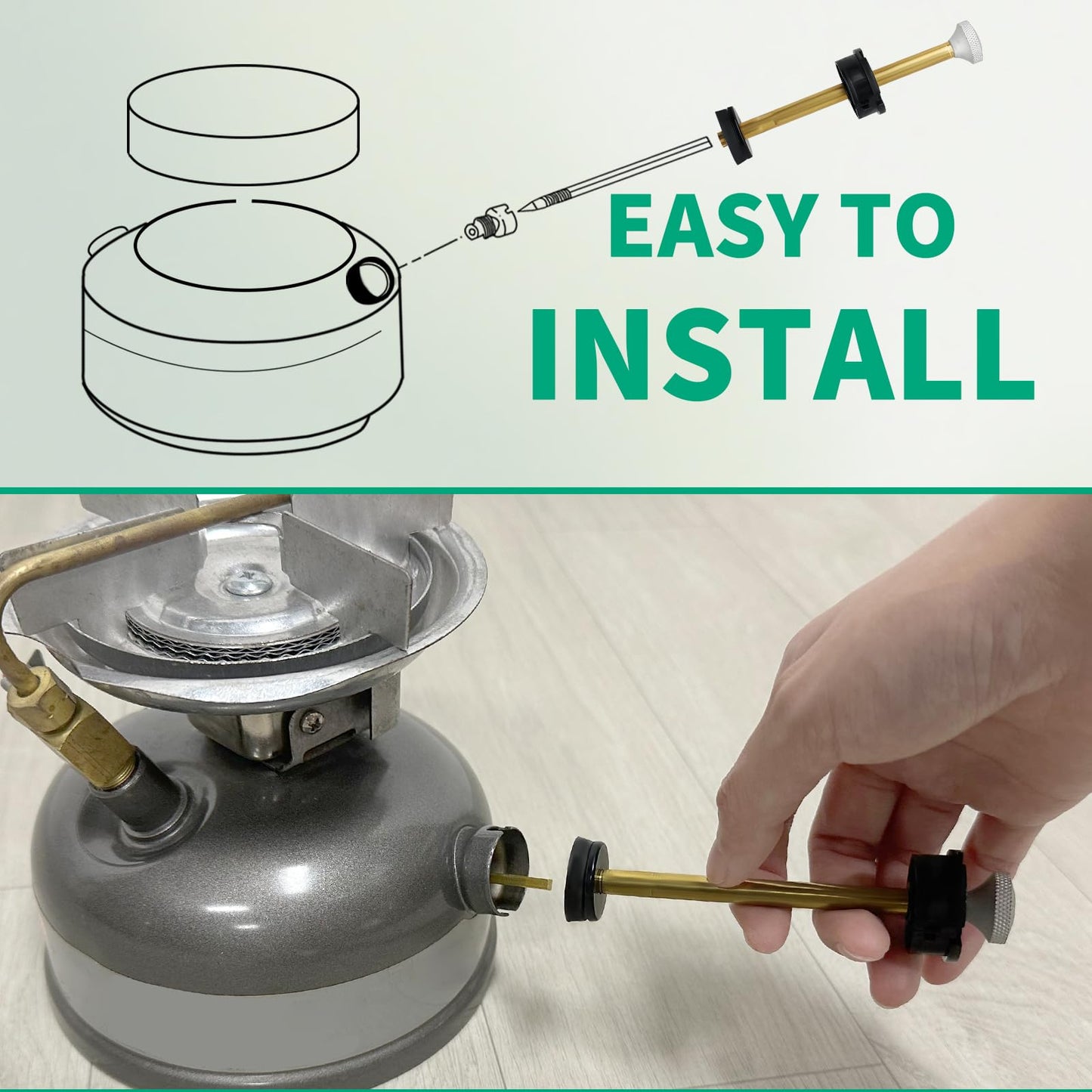 EASY TO
INSTALL