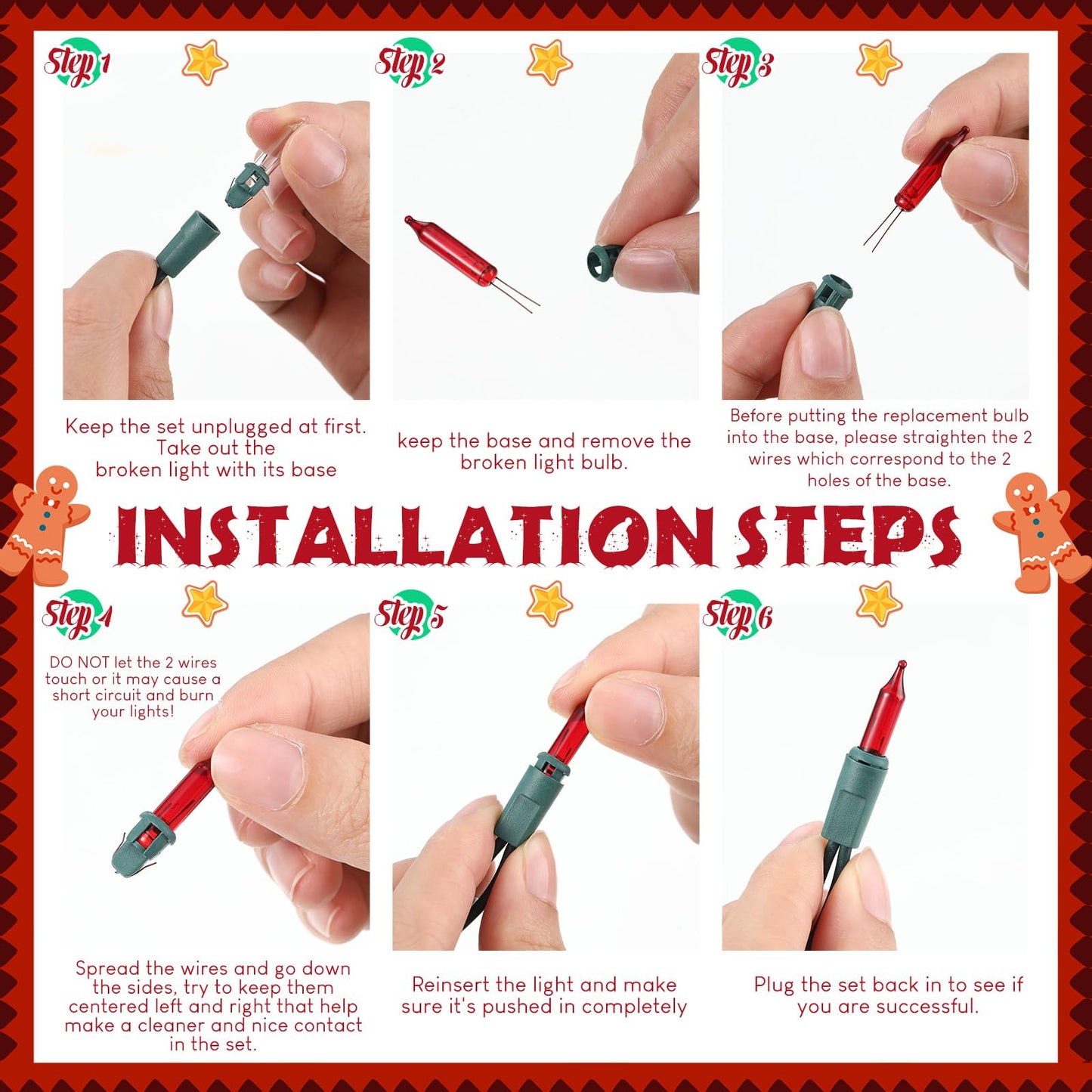 Step 1

Keep the set unplugged at first. Take out the broken light with its base

Step 2

keep the base and remove the broken light bulb.

Step 3

Before putting the replacement bulb into the base, please straighten the 2 wires which correspond to the 2 holes of the base.

INSTALLATION STEPS

Step 4

DO NOT let the 2 wires touch or it may cause a short circuit and burn your lights!

Spread the wires and go down the sides, try to keep them centered left and right that help make a cleaner and nice contact in the set.

Step 5

Reinsert the light and make sure it's pushed in completely

Step 6

Plug the set back in to see if you are successful.