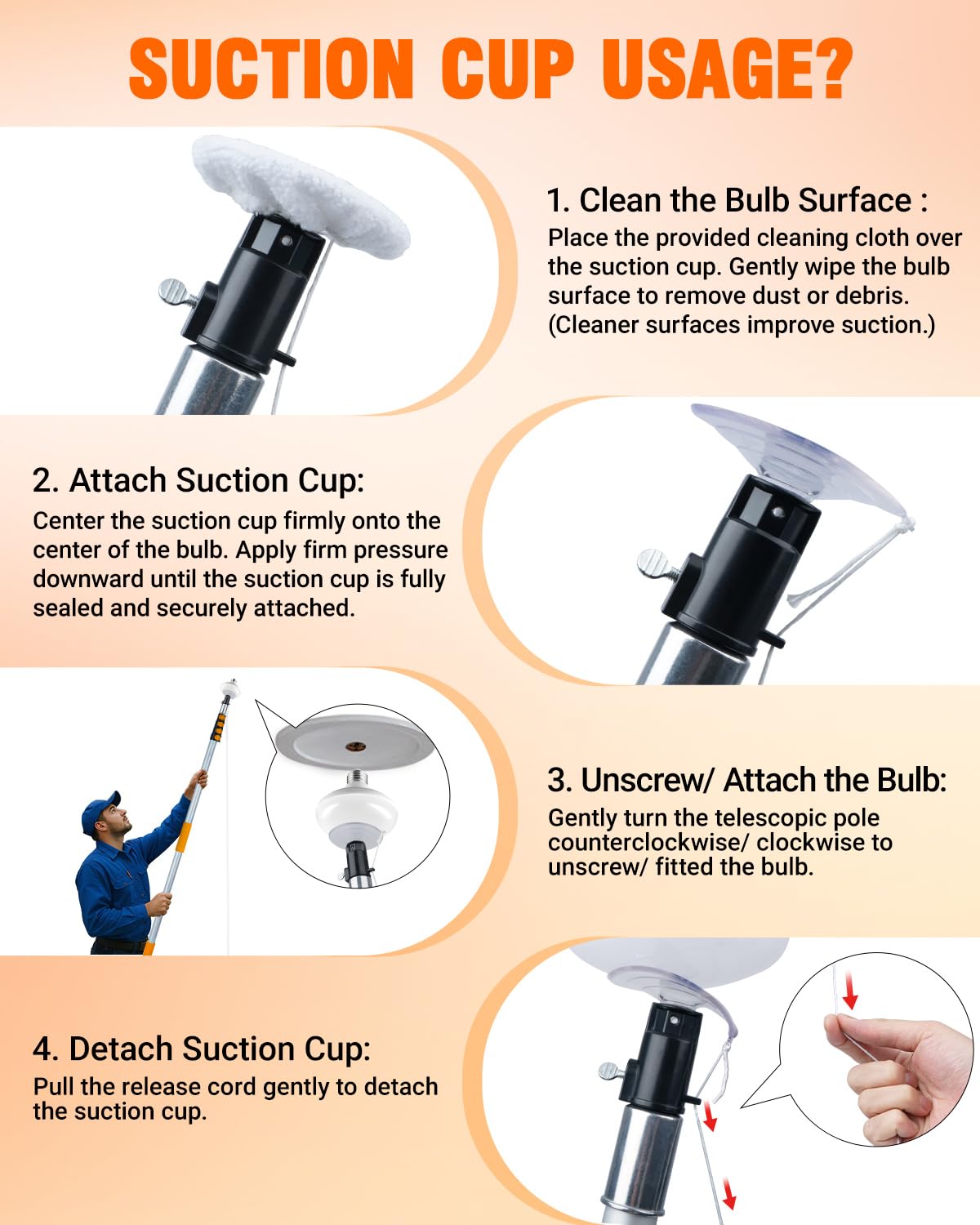 SUCTION CUP USAGE?

1. Clean the Bulb Surface :
Place the provided cleaning cloth over the suction cup. Gently wipe the bulb surface to remove dust or debris. (Cleaner surfaces improve suction.)

2. Attach Suction Cup:
Center the suction cup firmly onto the center of the bulb. Apply firm pressure downward until the suction cup is fully sealed and securely attached.

3. Unscrew/ Attach the Bulb:
Gently turn the telescopic pole counterclockwise/ clockwise to unscrew/ fitted the bulb.

4. Detach Suction Cup:
Pull the release cord gently to detach the suction cup.