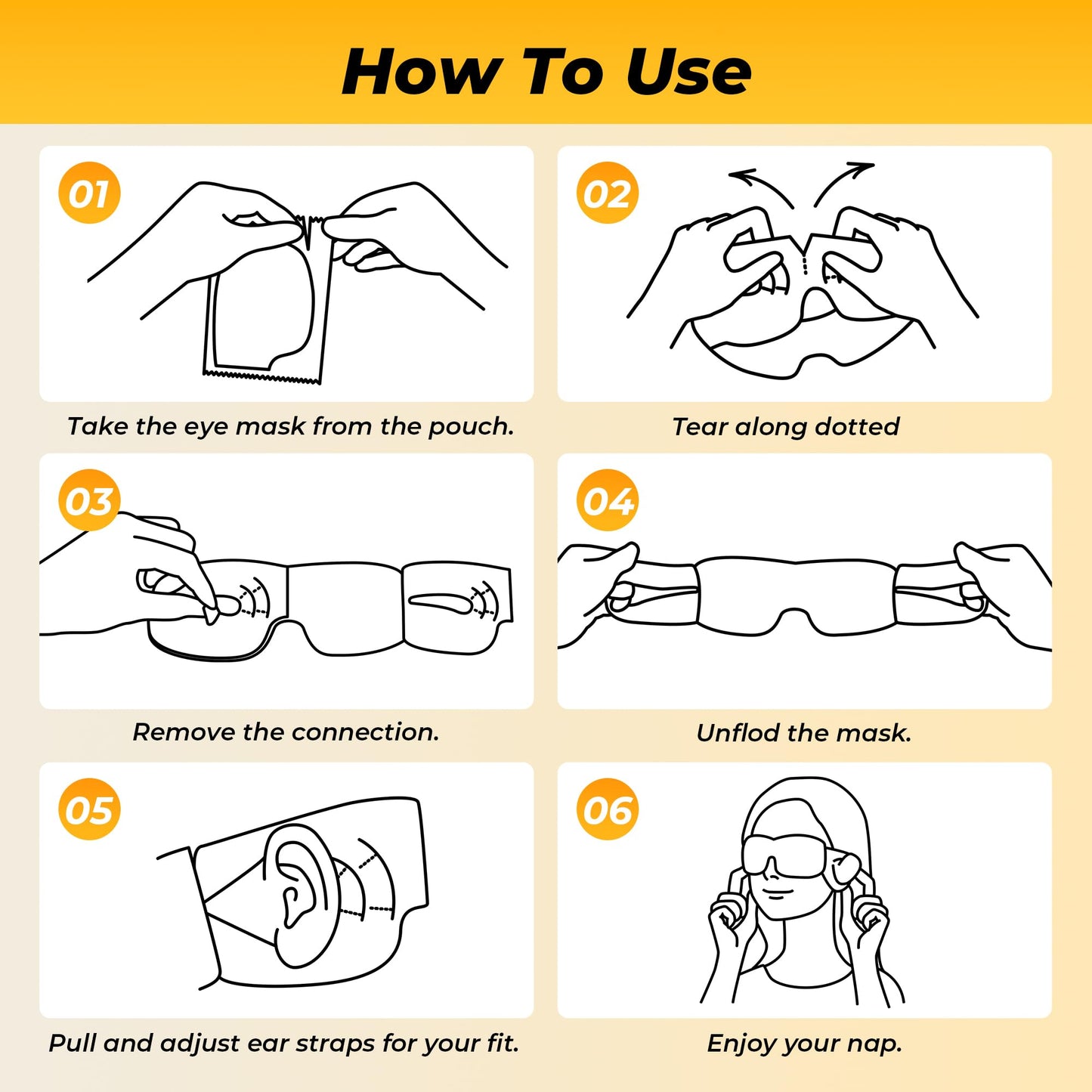 How To Use

01

Take the eye mask from the pouch.

02

Tear along dotted

03

Remove the connection.

04

Unflod the mask.

05

Pull and adjust ear straps for your fit.

06

Enjoy your nap.