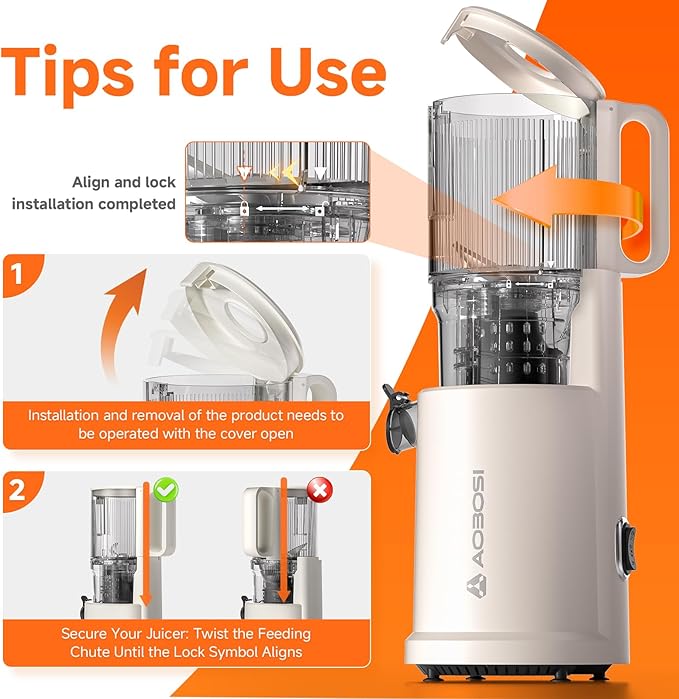 Tips for Use

Align and lock installation completed

1

Installation and removal of the product needs to be operated with the cover open

2

Secure Your Juicer: Twist the Feeding Chute Until the Lock Symbol Aligns

AOBOSI