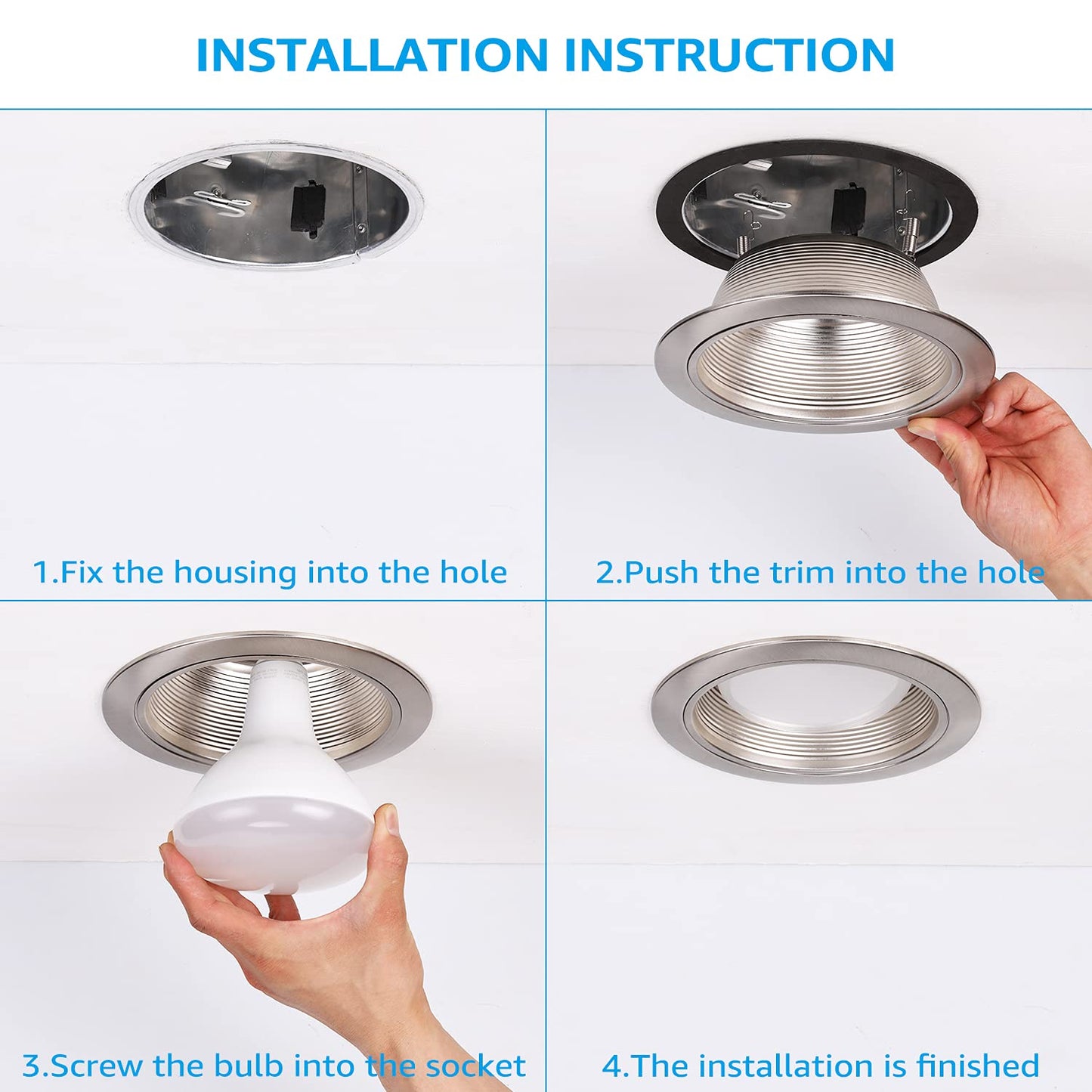 INSTALLATION INSTRUCTION

1.Fix the housing into the hole

2.Push the trim into the hole

3.Screw the bulb into the socket

4.The installation is finished