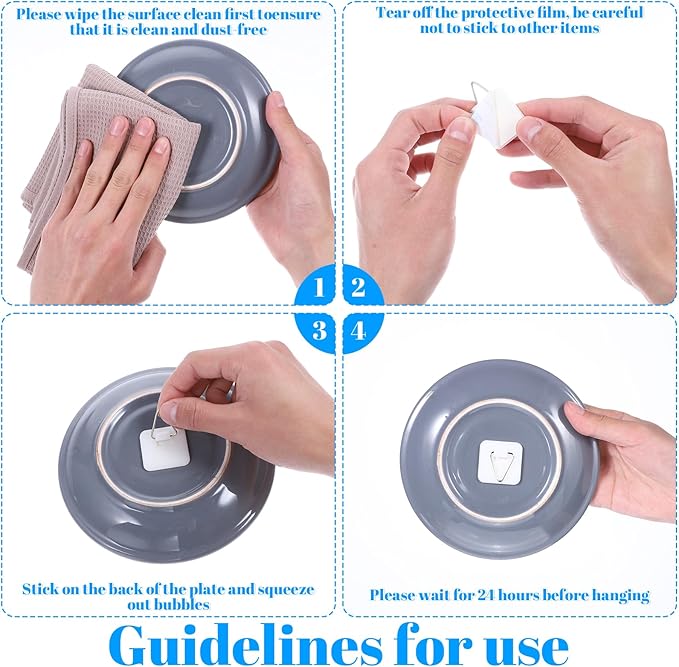 Please wipe the surface clean first toensure that it is clean and dust-free

Tear off the protective film, be careful not to stick to other items

1

2

3

4

Stick on the back of the plate and squeeze out bubbles

Please wait for 24 hours before hanging

Guidelines for use