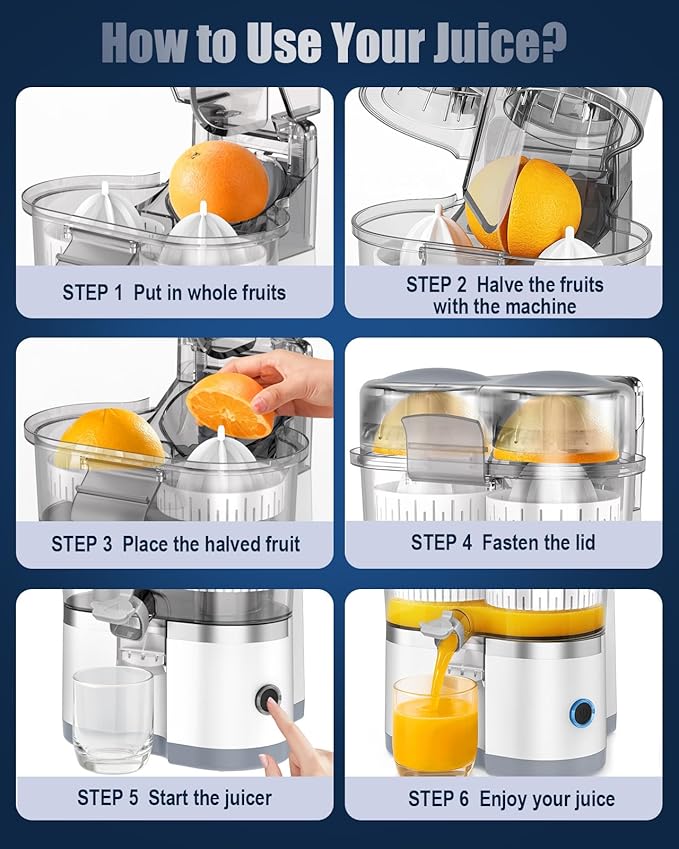 How to Use Your Juice?

STEP 1 Put in whole fruits

STEP 2 Halve the fruits with the machine

STEP 3 Place the halved fruit

STEP 4 Fasten the lid

STEP 5 Start the juicer

STEP 6 Enjoy your juice