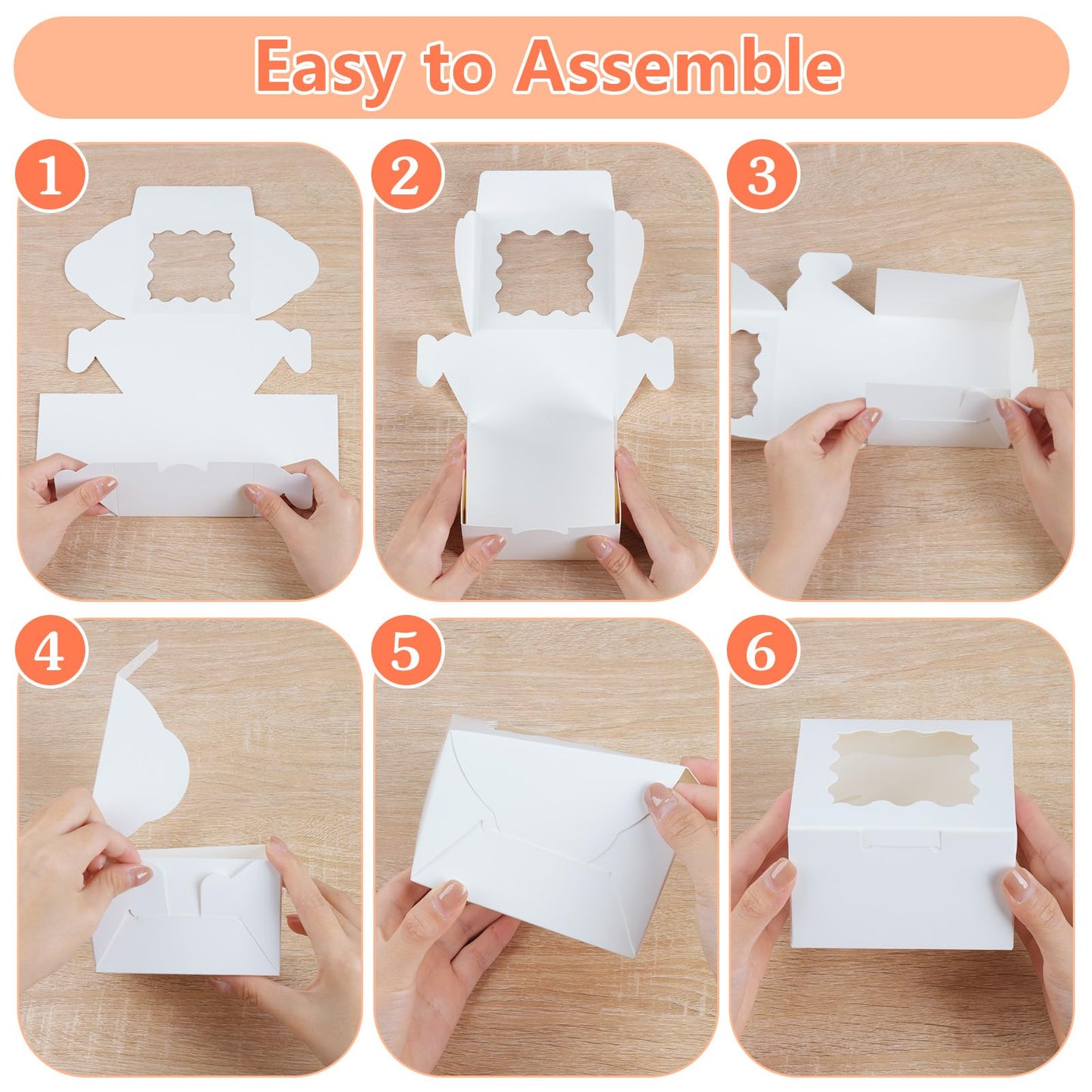 Easy to Assemble

1

2

3

4

5

6