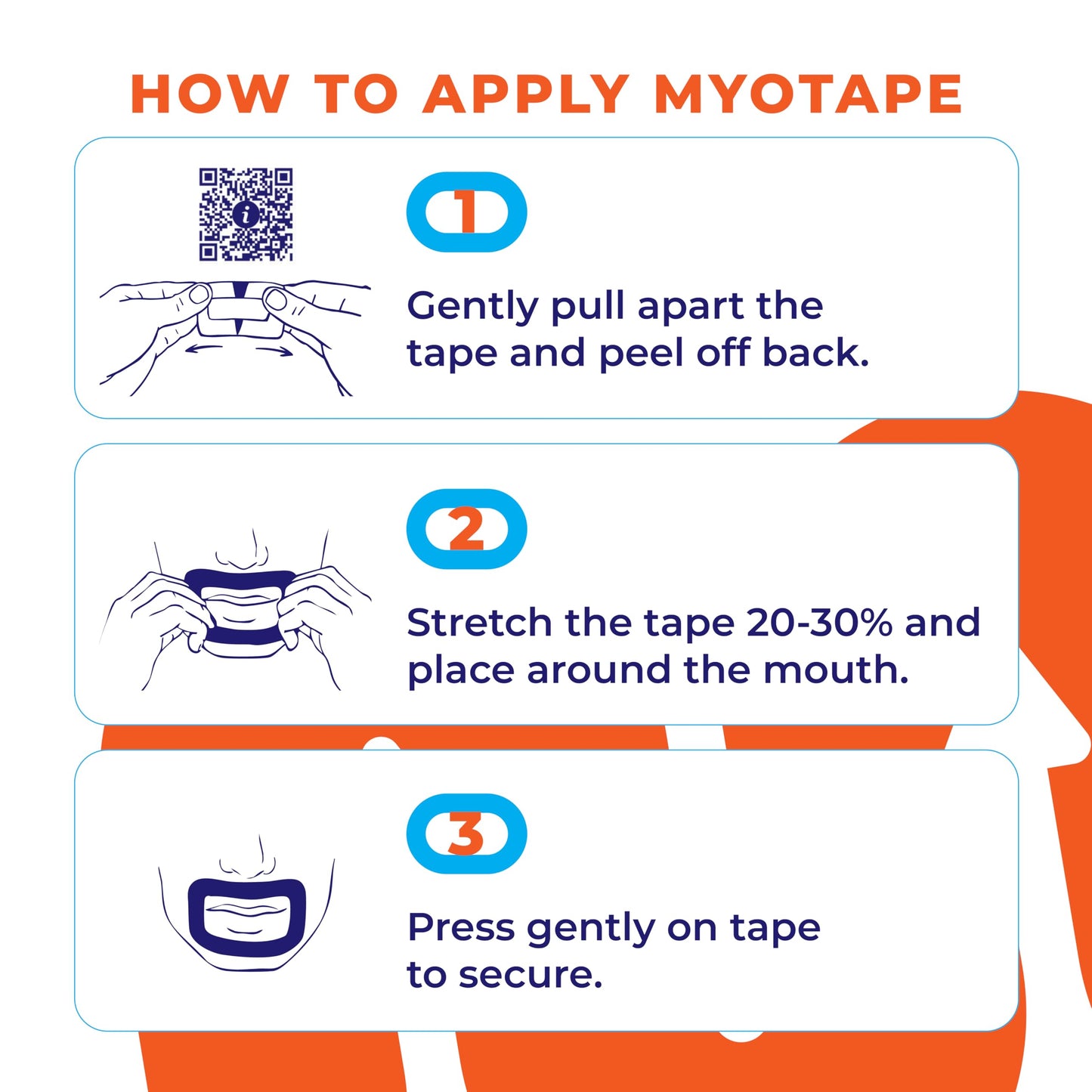 HOW TO APPLY MYOTAPE

1

Gently pull apart the tape and peel off back.

2

Stretch the tape 20-30% and place around the mouth.

3

Press gently on tape to secure.