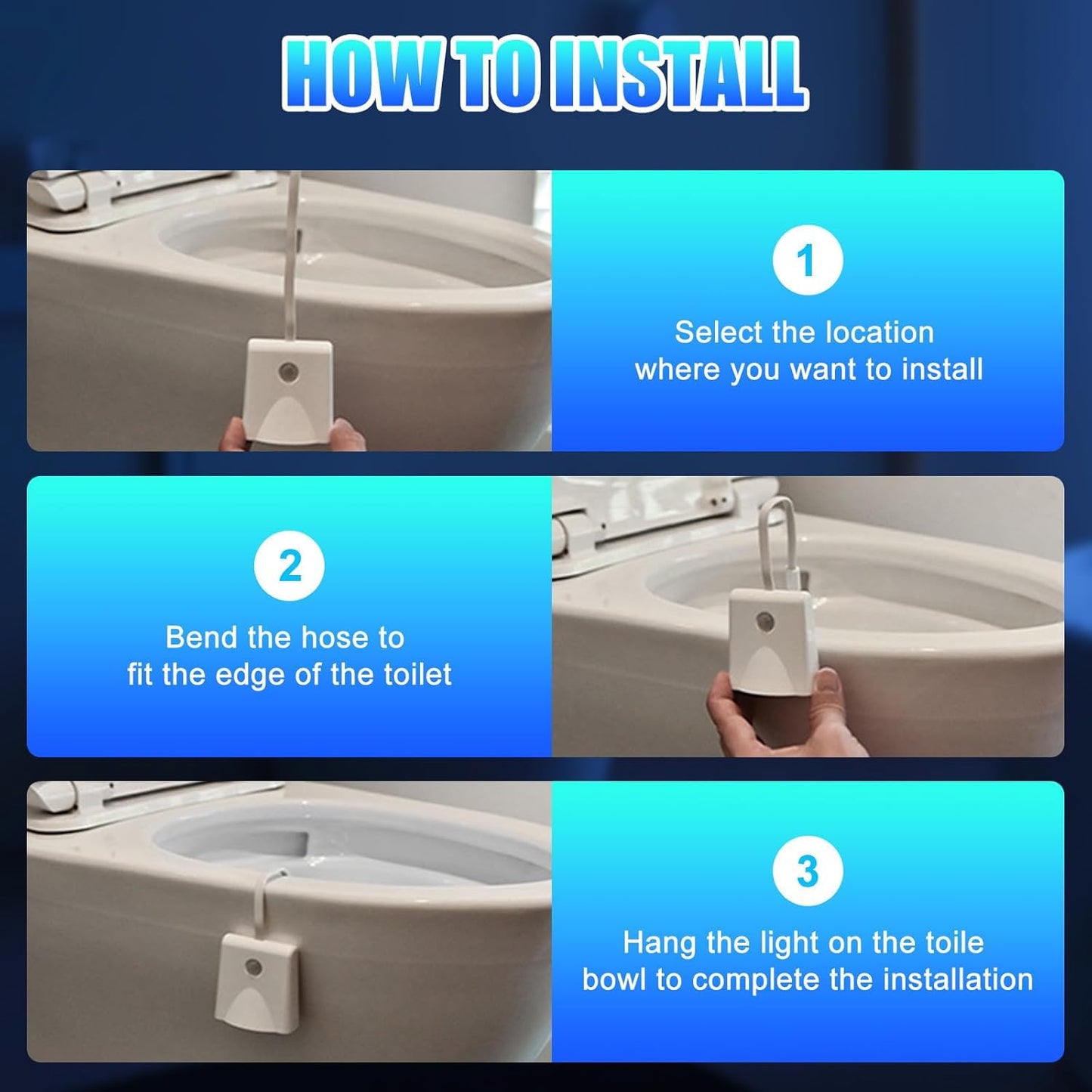 HOW TO INSTALL

1

Select the location where you want to install

2

Bend the hose to fit the edge of the toilet

3

Hang the light on the toile bowl to complete the installation