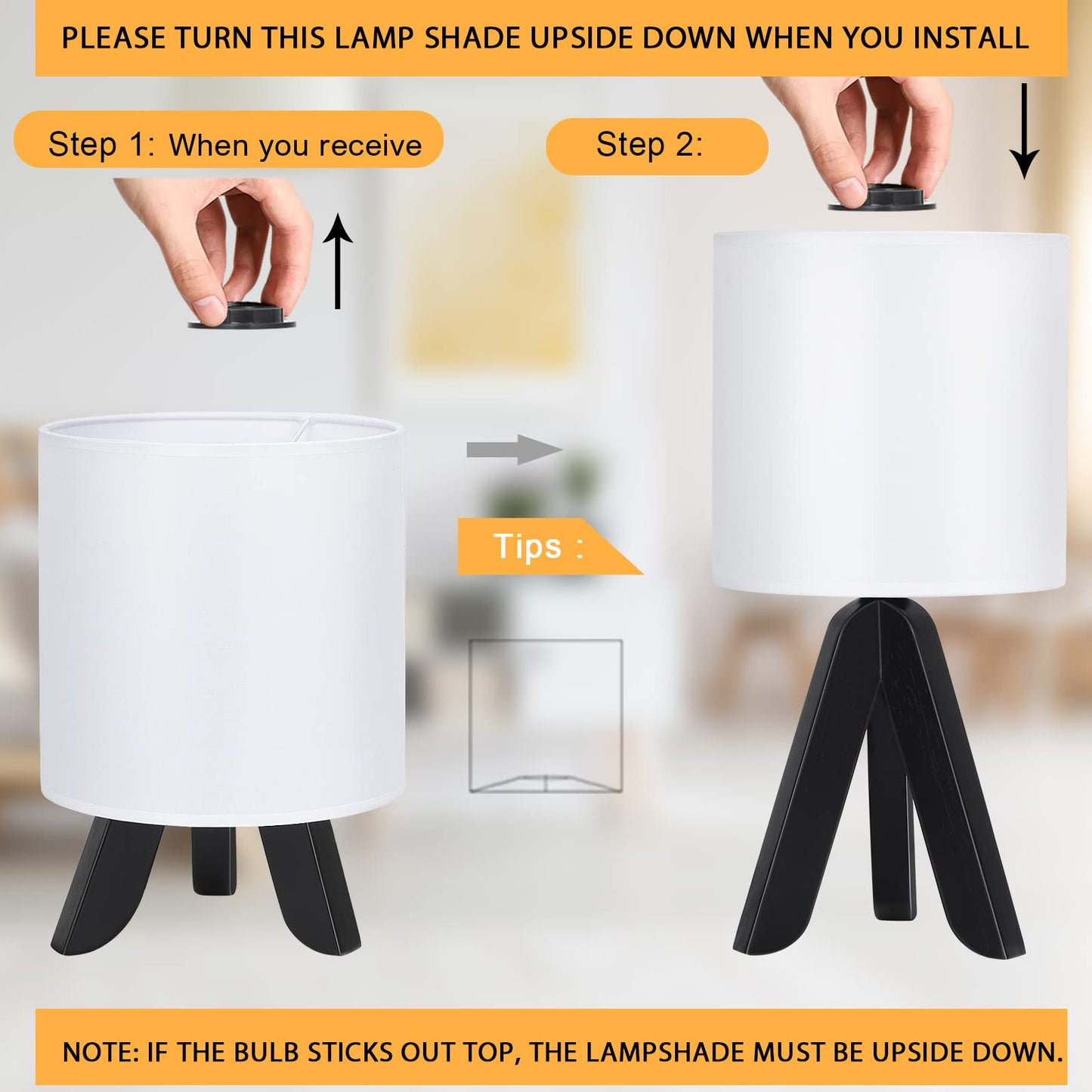 PLEASE TURN THIS LAMP SHADE UPSIDE DOWN WHEN YOU INSTALL

Step 1: When you receive

Step 2:

Tips :

NOTE: IF THE BULB STICKS OUT TOP, THE LAMPSHADE MUST BE UPSIDE DOWN.