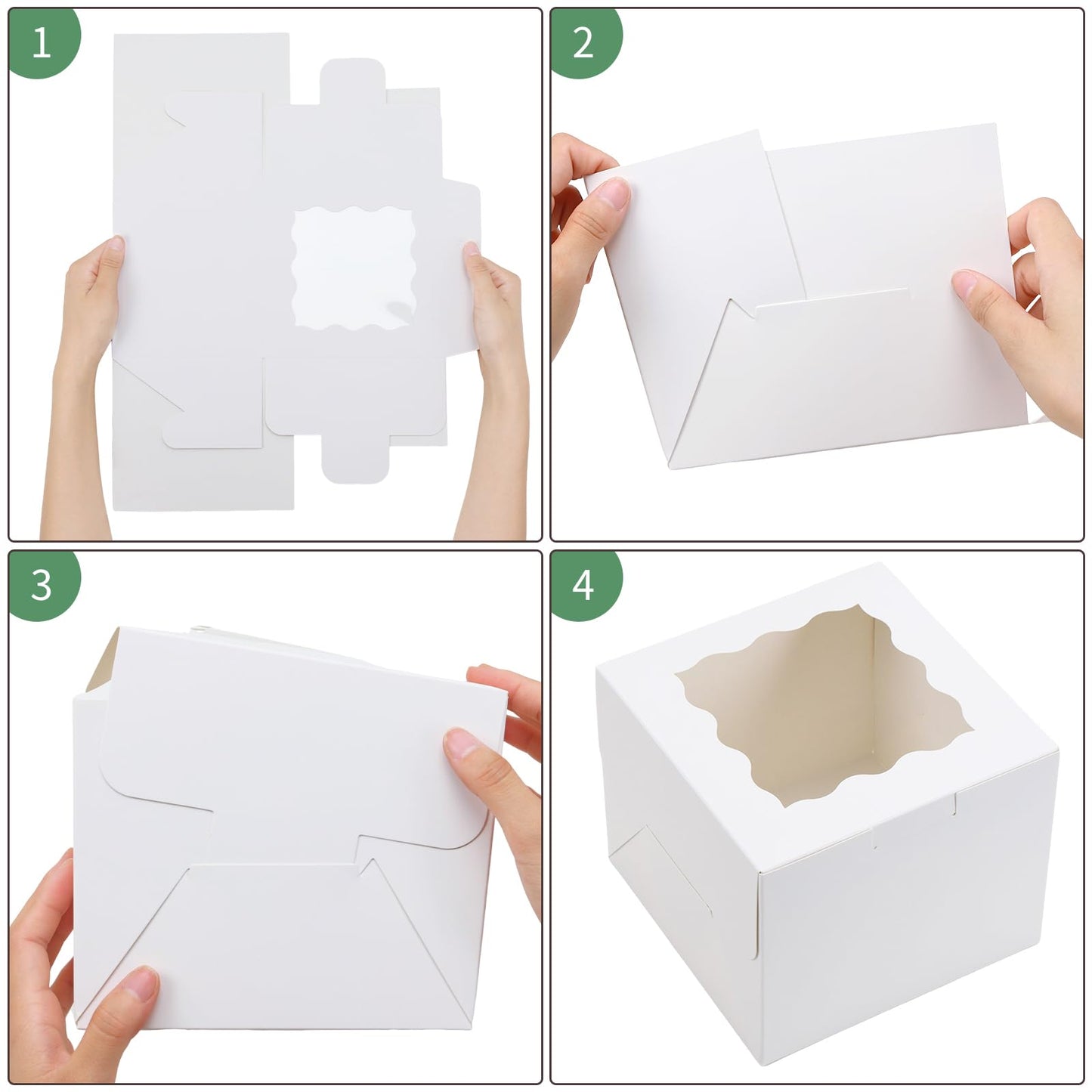 1

2

3

4