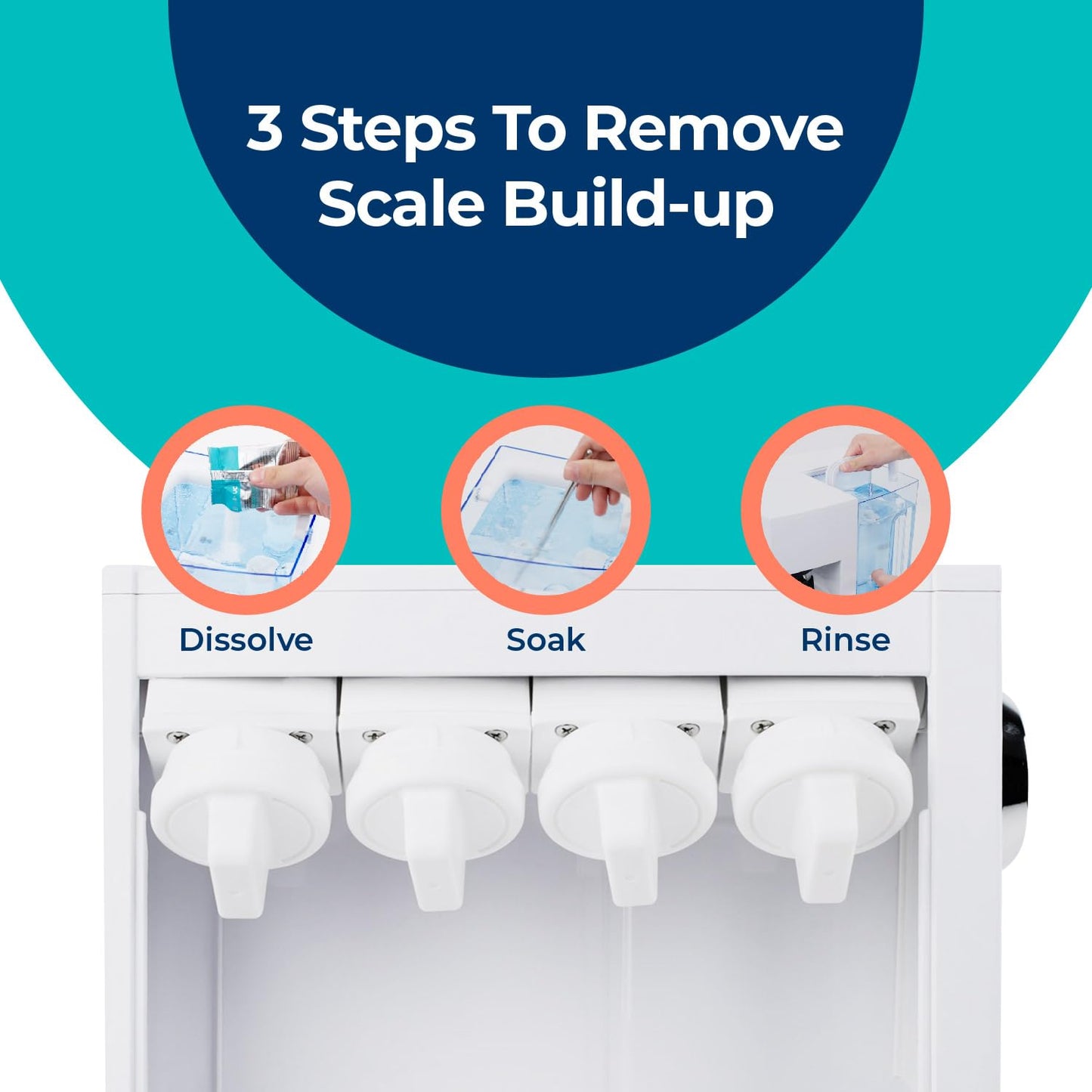 3 Steps To Remove Scale Build-up

Dissolve

Soak

Rinse