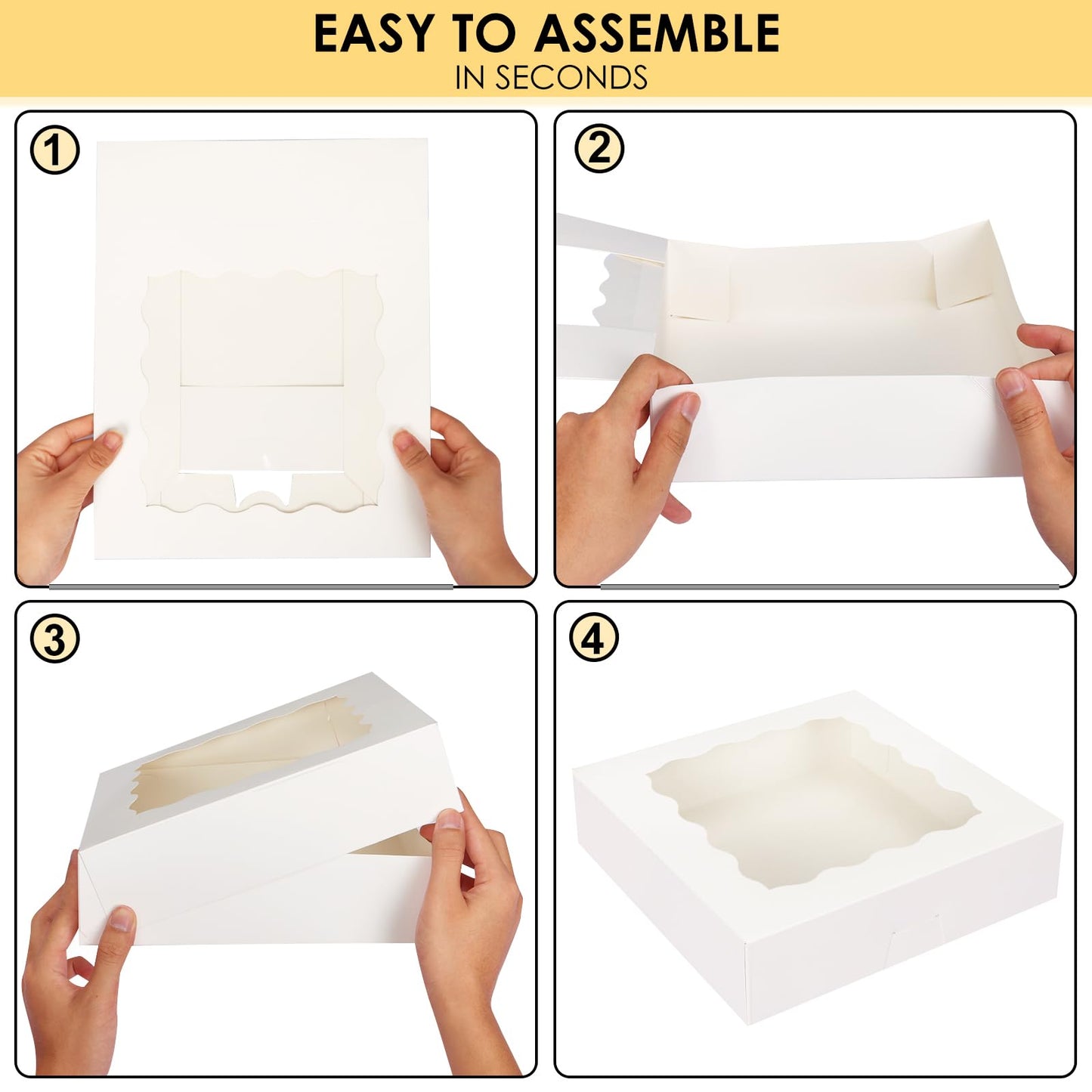 EASY TO ASSEMBLE
IN SECONDS

①

②

③

④