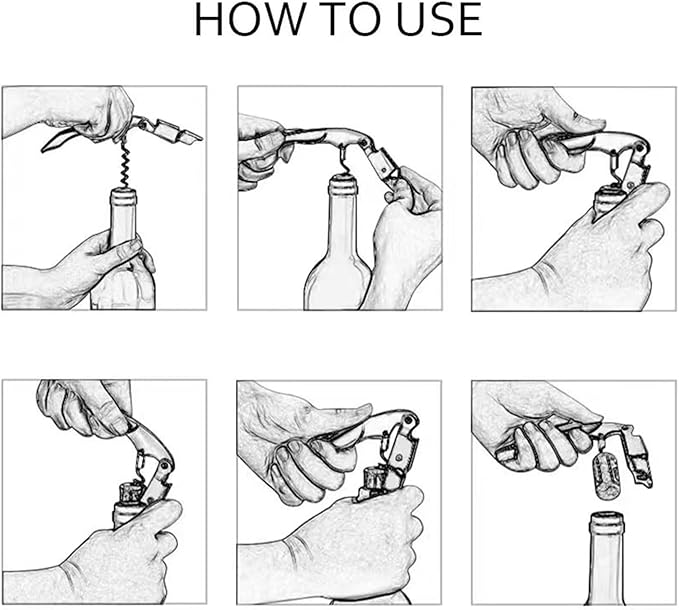 HOW TO USE