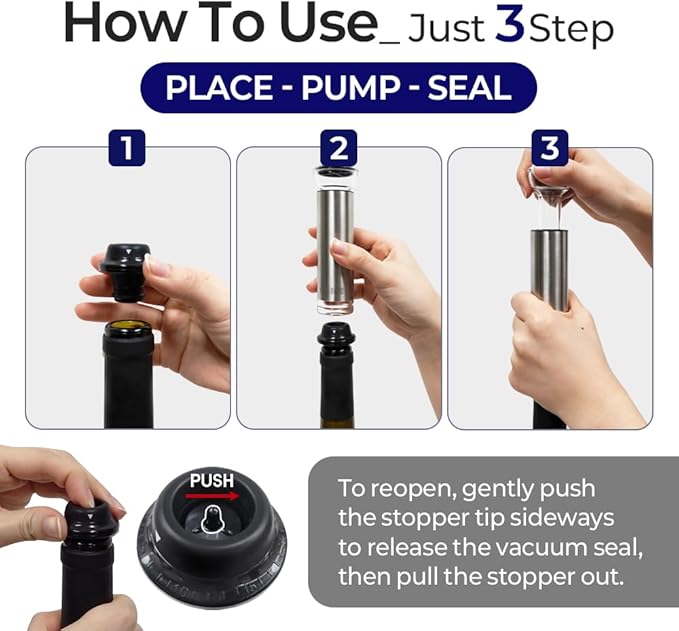 How To Use_ Just 3 Step

PLACE - PUMP - SEAL

1

2

3

PUSH

To reopen, gently push the stopper tip sideways to release the vacuum seal, then pull the stopper out.