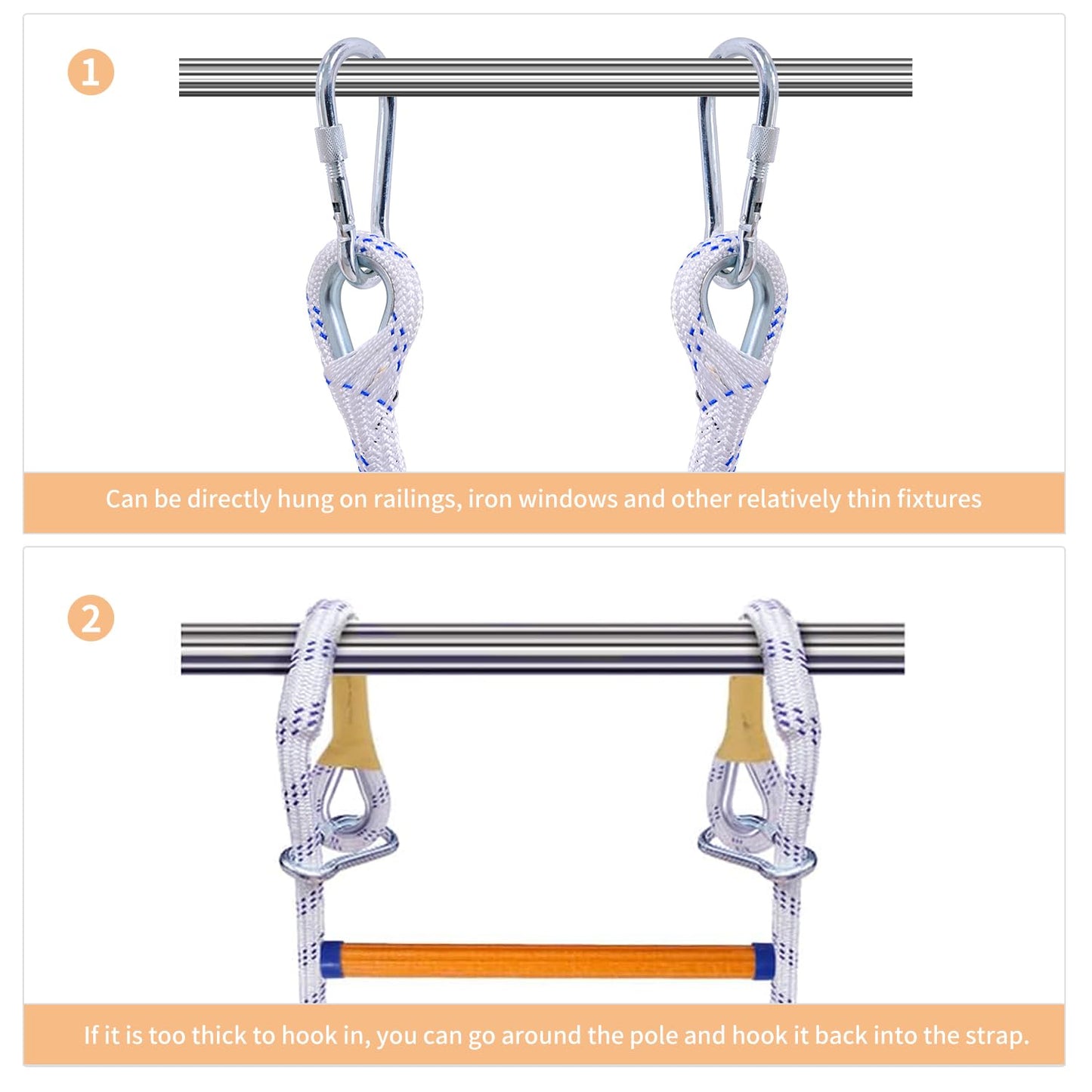 1

Can be directly hung on railings, iron windows and other relatively thin fixtures

2

If it is too thick to hook in, you can go around the pole and hook it back into the strap.