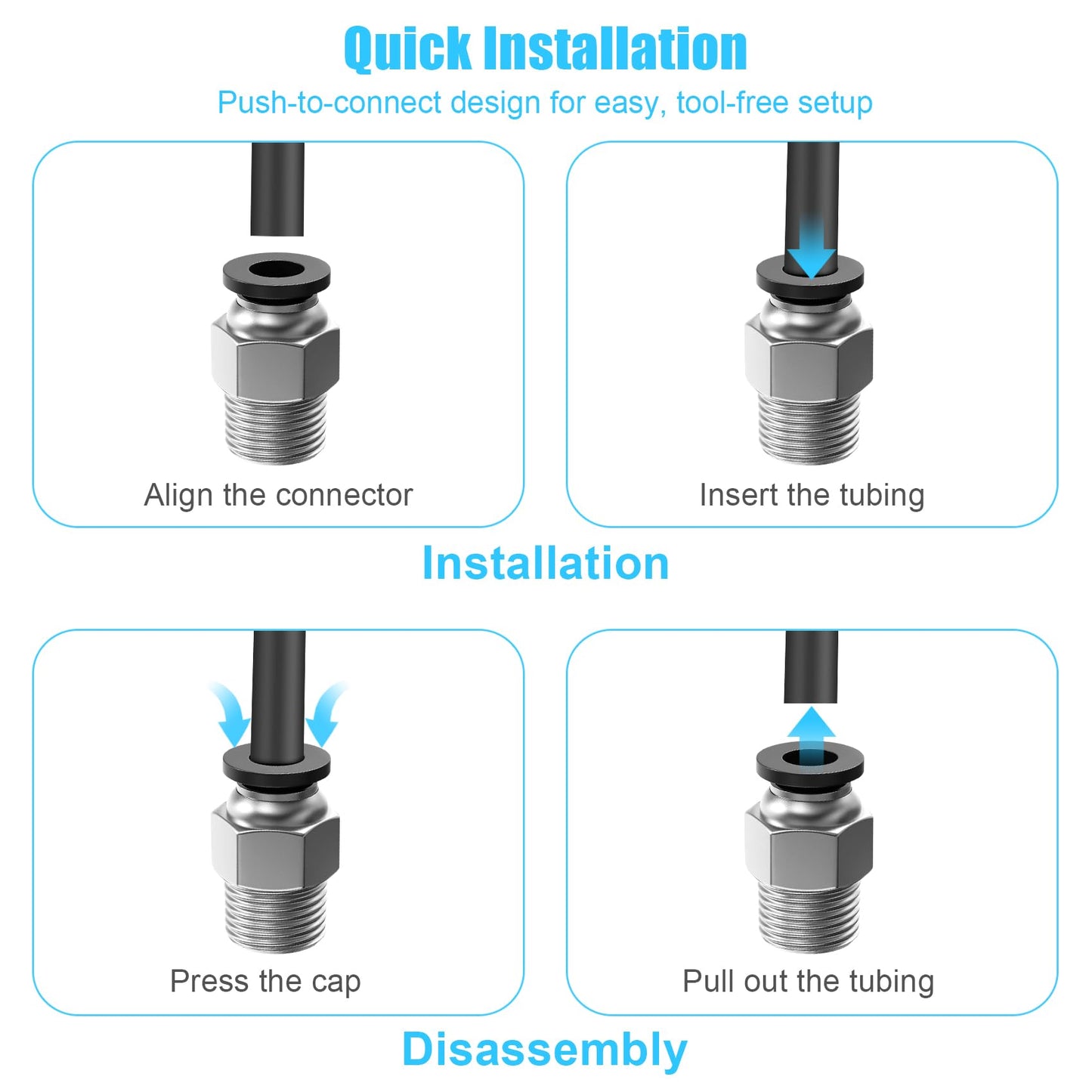 Quick Installation

Push-to-connect design for easy, tool-free setup

Align the connector

Insert the tubing

Installation

Press the cap

Pull out the tubing

Disassembly