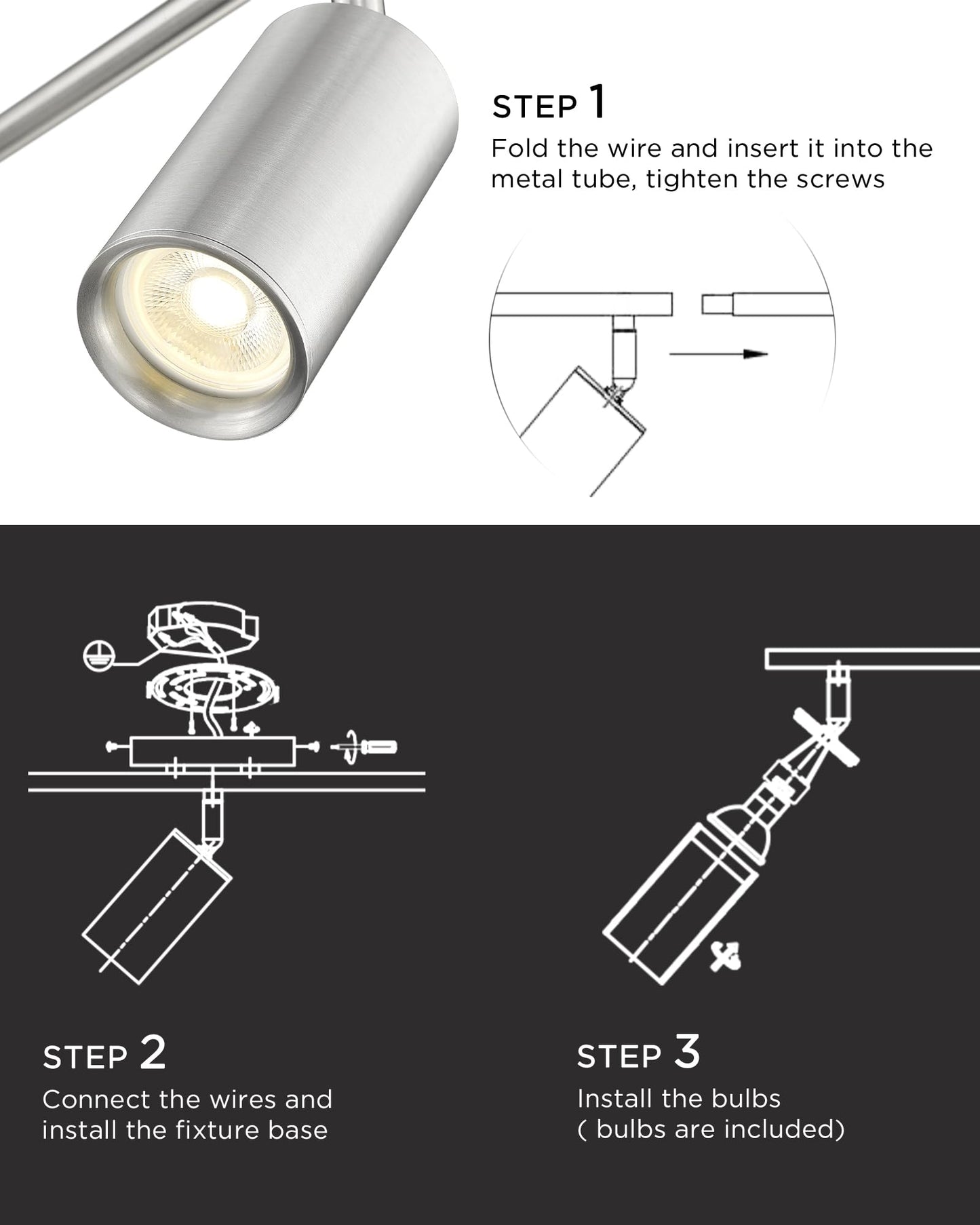 STEP 1
Fold the wire and insert it into the metal tube, tighten the screws

STEP 2
Connect the wires and install the fixture base

STEP 3
Install the bulbs
( bulbs are included)