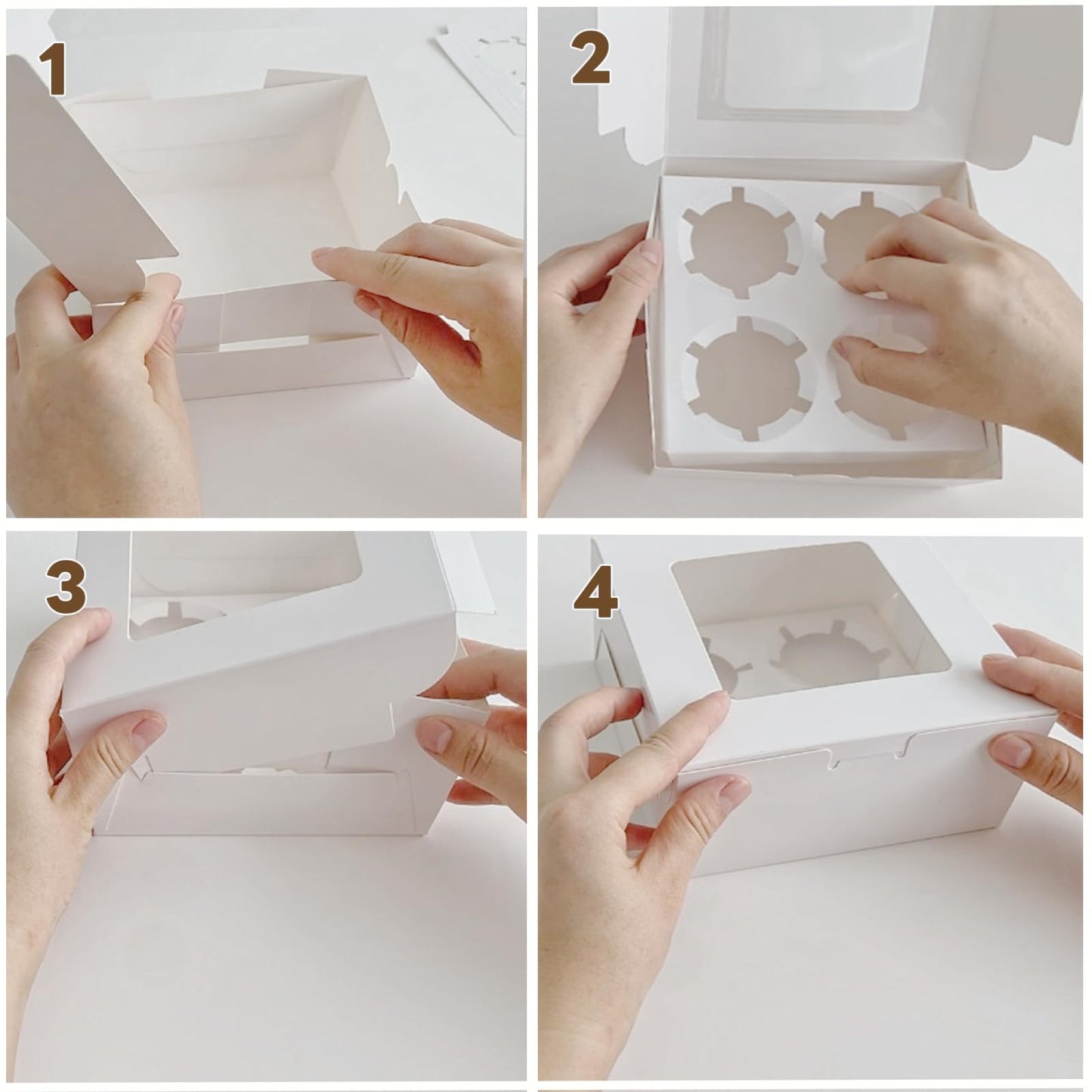 1

2

3

4