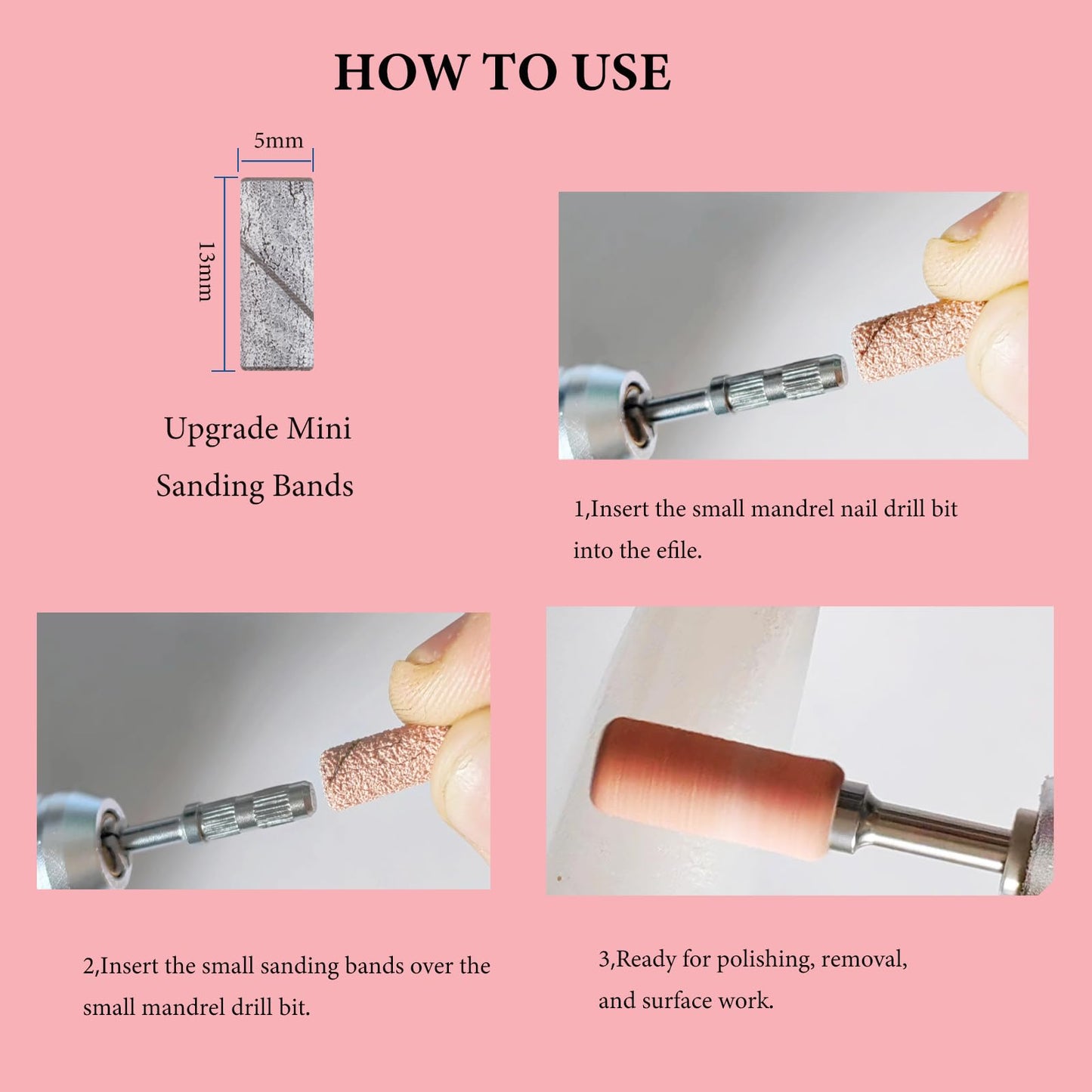 HOW TO USE

5mm

13mm

Upgrade Mini
Sanding Bands

1,Insert the small mandrel nail drill bit into the efile.

2,Insert the small sanding bands over the small mandrel drill bit.

3,Ready for polishing, removal, and surface work.