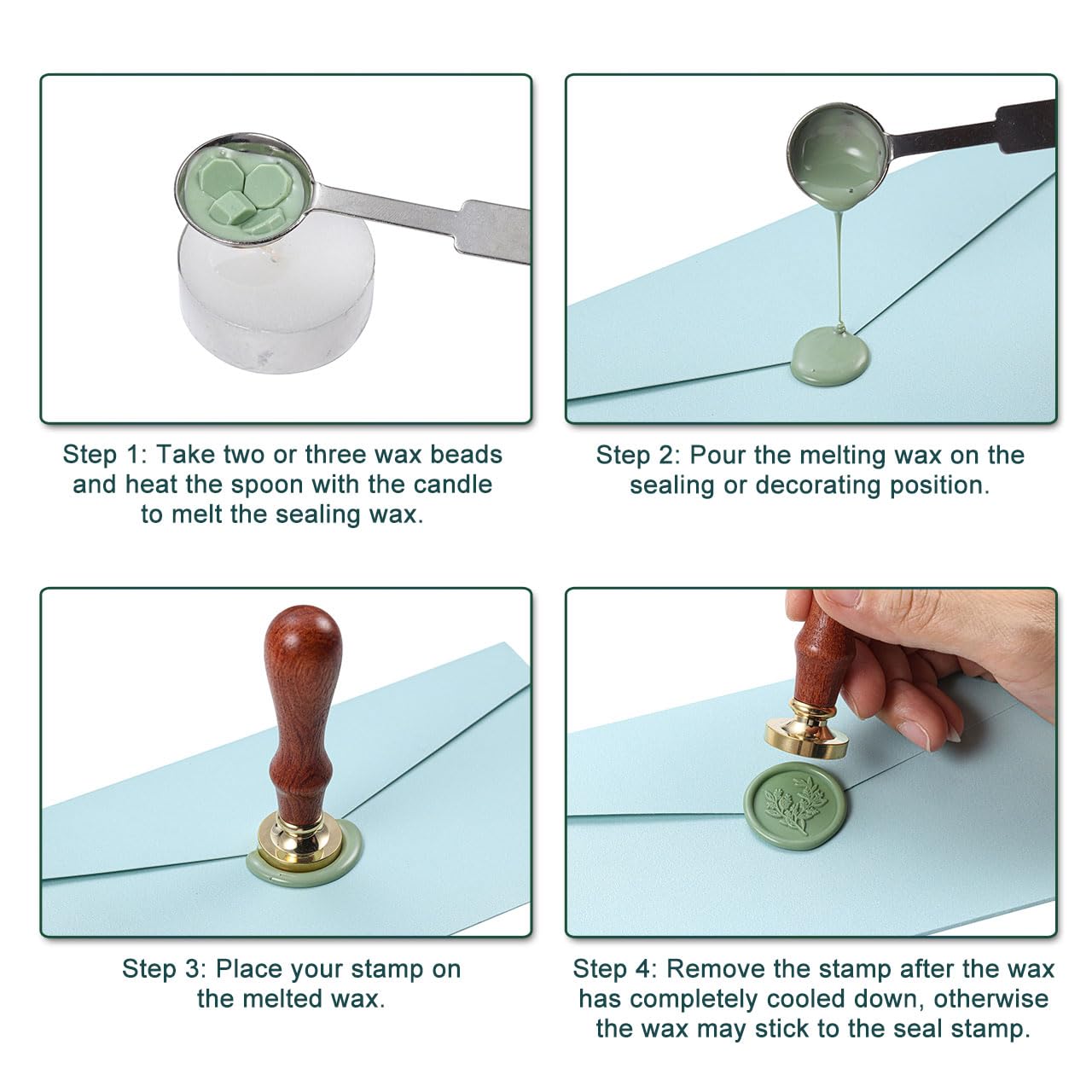 Step 1: Take two or three wax beads and heat the spoon with the candle to melt the sealing wax.

Step 2: Pour the melting wax on the sealing or decorating position.

Step 3: Place your stamp on the melted wax.

Step 4: Remove the stamp after the wax has completely cooled down, otherwise the wax may stick to the seal stamp.