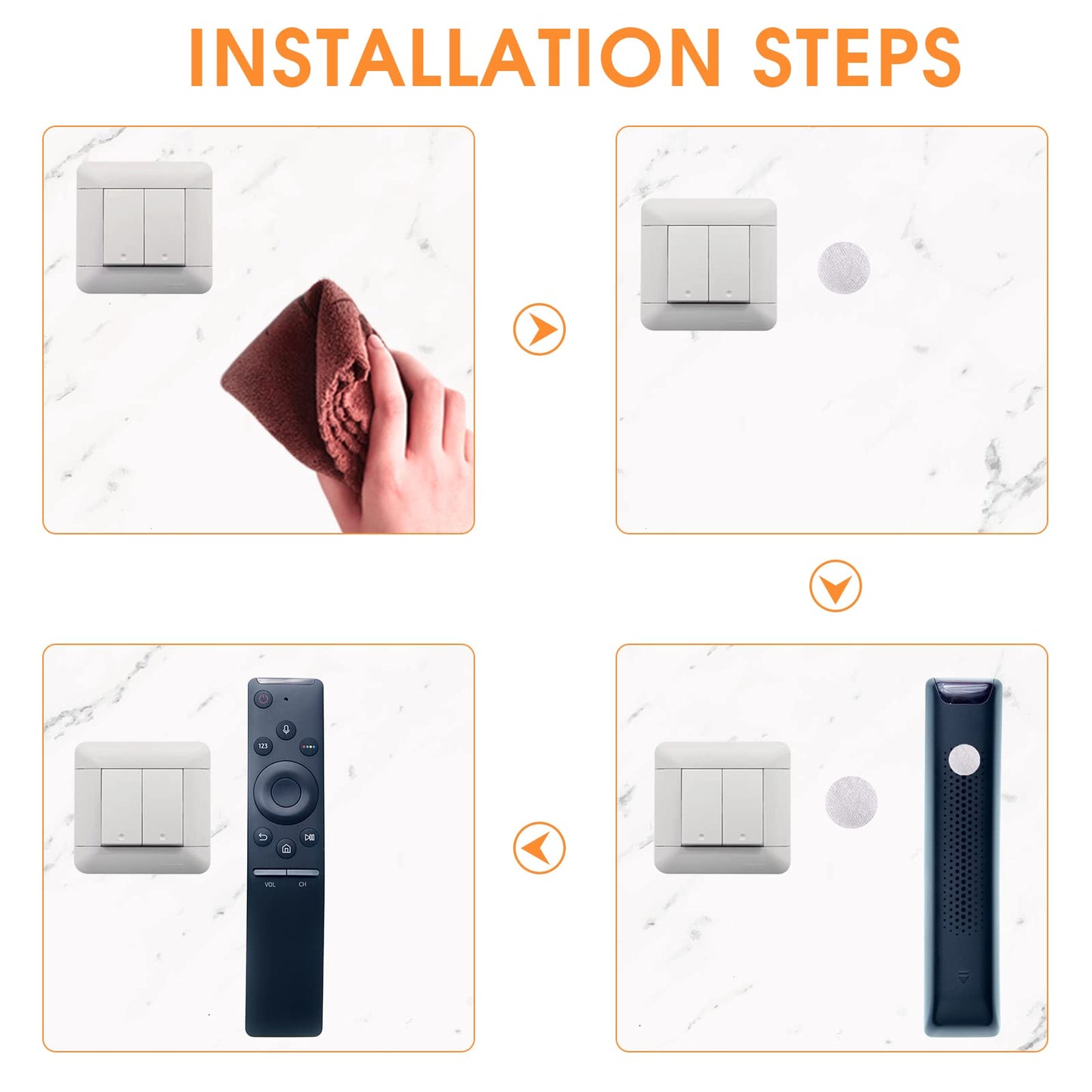 INSTALLATION STEPS

123

VOL CH