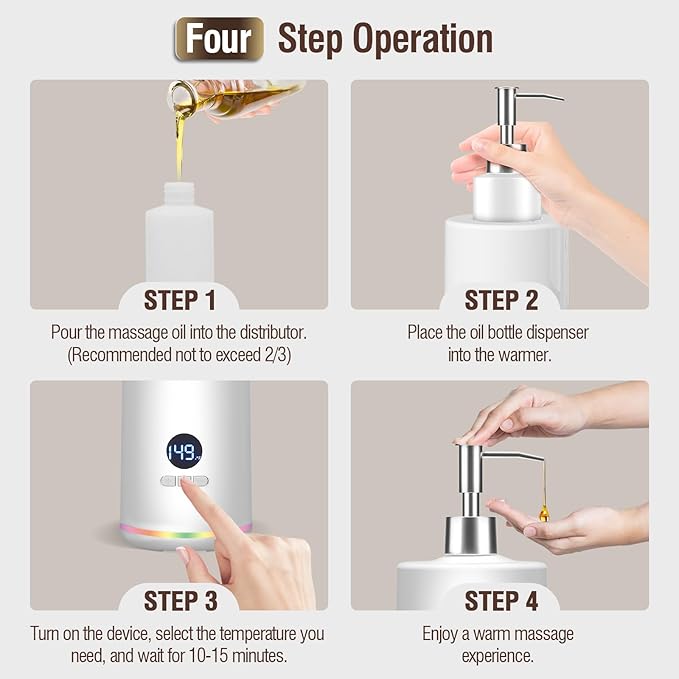 Four Step Operation

STEP 1
Pour the massage oil into the distributor. (Recommended not to exceed 2/3)

STEP 2
Place the oil bottle dispenser into the warmer.

149

STEP 3
Turn on the device, select the temperature you need, and wait for 10-15 minutes.

STEP 4
Enjoy a warm massage experience.